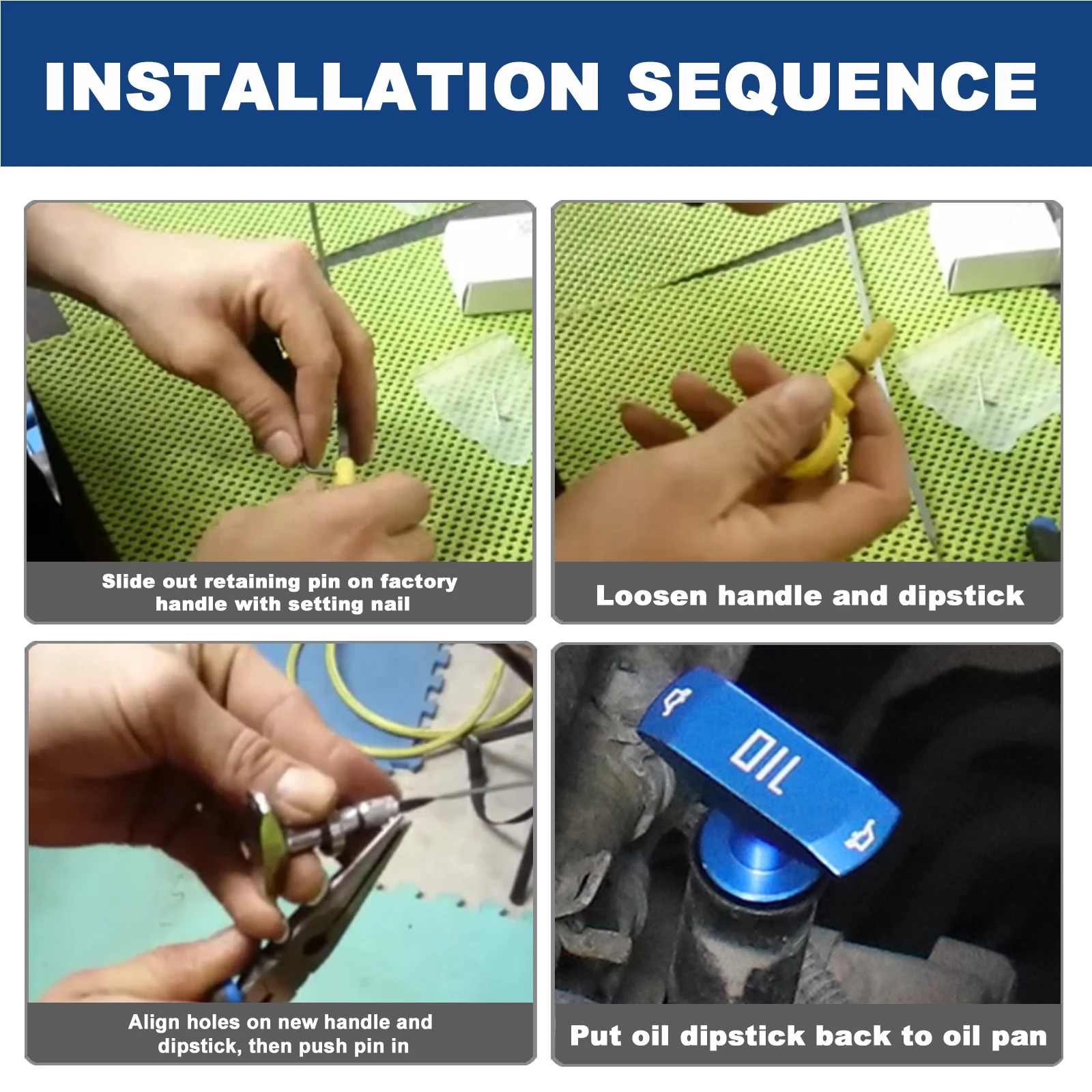 INSTALLATION SEQUENCE

Slide out retaining pin on factory handle with setting nail

Loosen handle and dipstick

Align holes on new handle and dipstick, then push pin in

OIL

Put oil dipstick back to oil pan