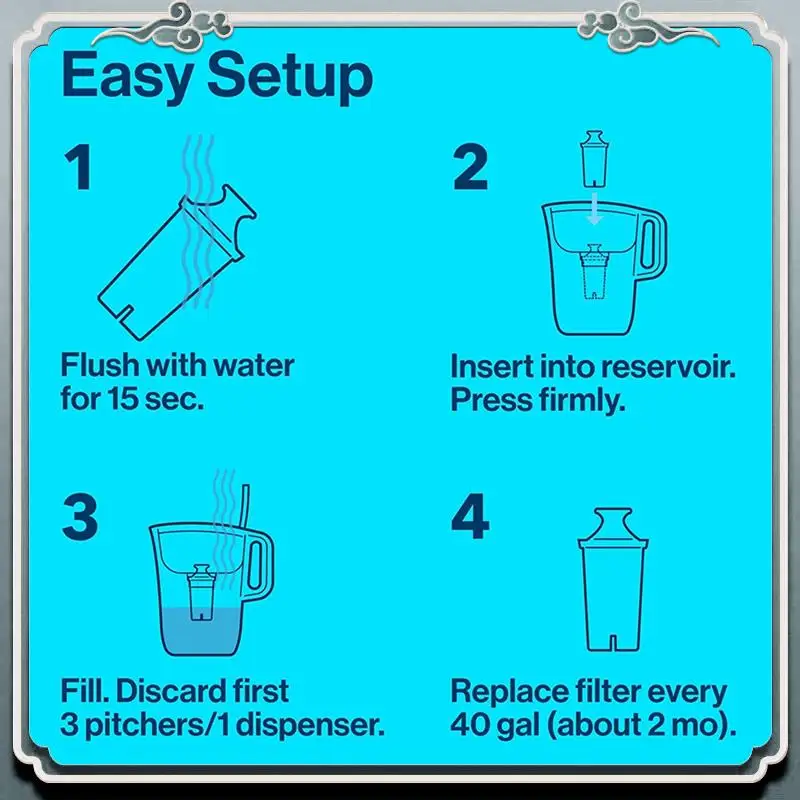 Easy Setup

1

Flush with water for 15 sec.

2

Insert into reservoir. Press firmly.

3

Fill. Discard first 3 pitchers/1 dispenser.

4

Replace filter every 40 gal (about 2 mo).