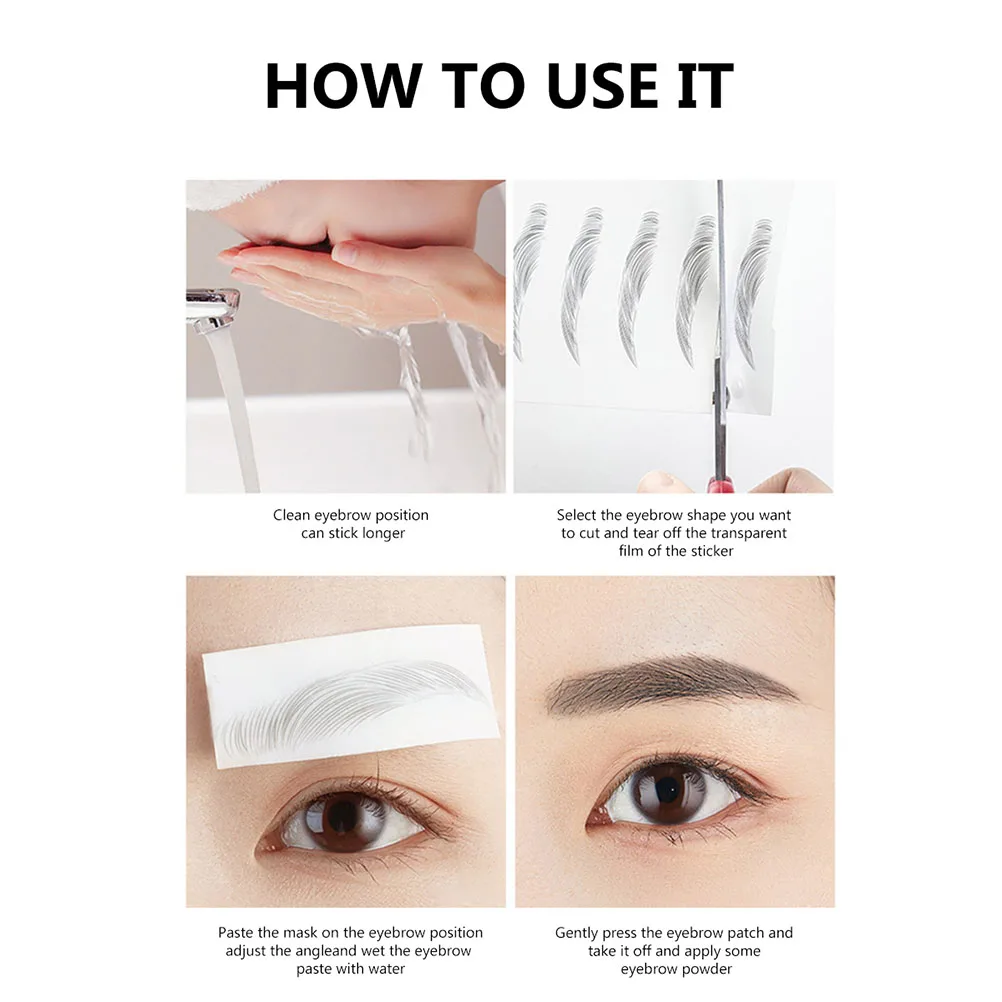 HOW TO USE IT

Clean eyebrow position can stick longer

Select the eyebrow shape you want to cut and tear off the transparent film of the sticker

Paste the mask on the eyebrow position adjust the angleand wet the eyebrow paste with water

Gently press the eyebrow patch and take it off and apply some eyebrow powder