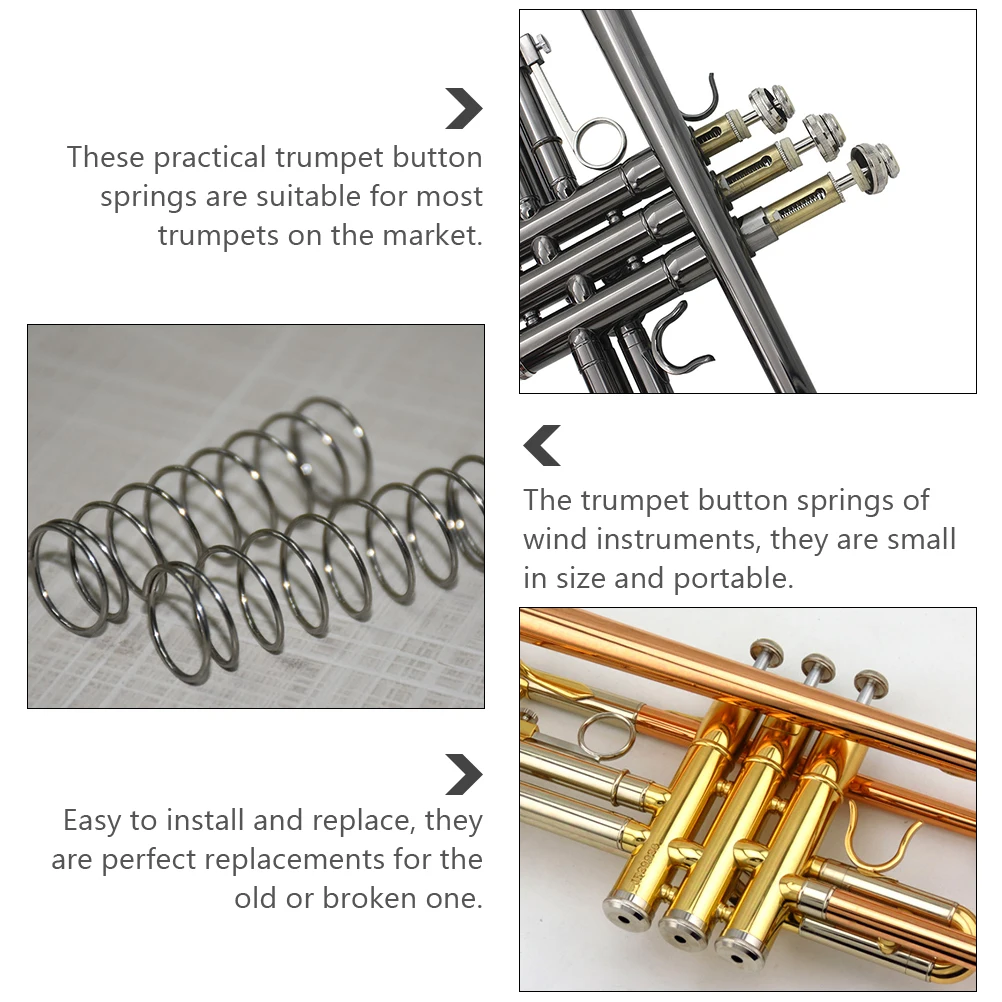 These practical trumpet button springs are suitable for most trumpets on the market.

The trumpet button springs of wind instruments, they are small in size and portable.

Easy to install and replace, they are perfect replacements for the old or broken one.