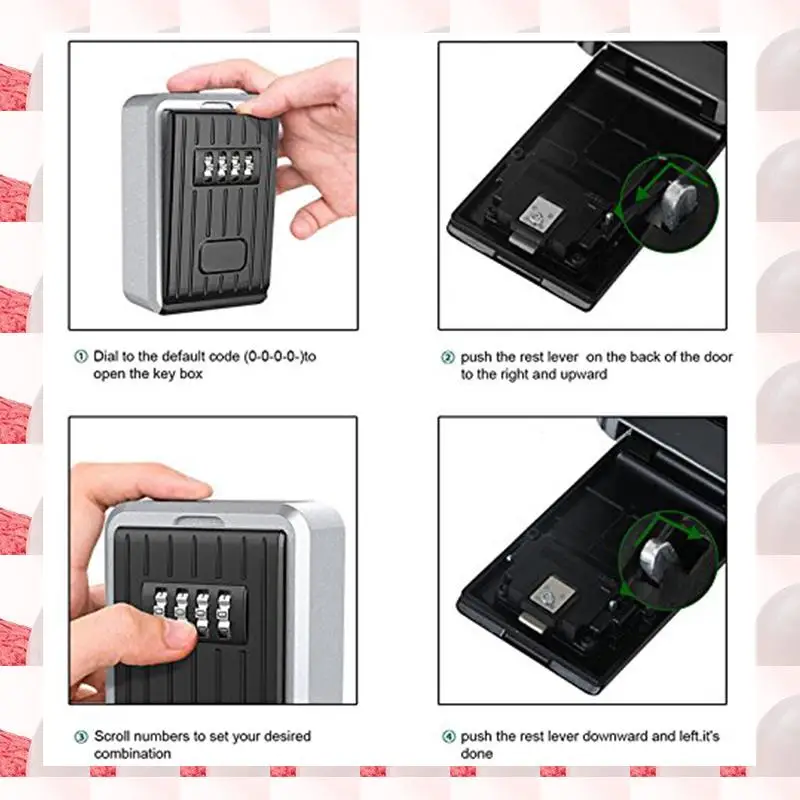 ① Dial to the default code (0-0-0-0-)to open the key box

② push the rest lever on the back of the door to the right and upward

③ Scroll numbers to set your desired combination

④ push the rest lever downward and left.it's done