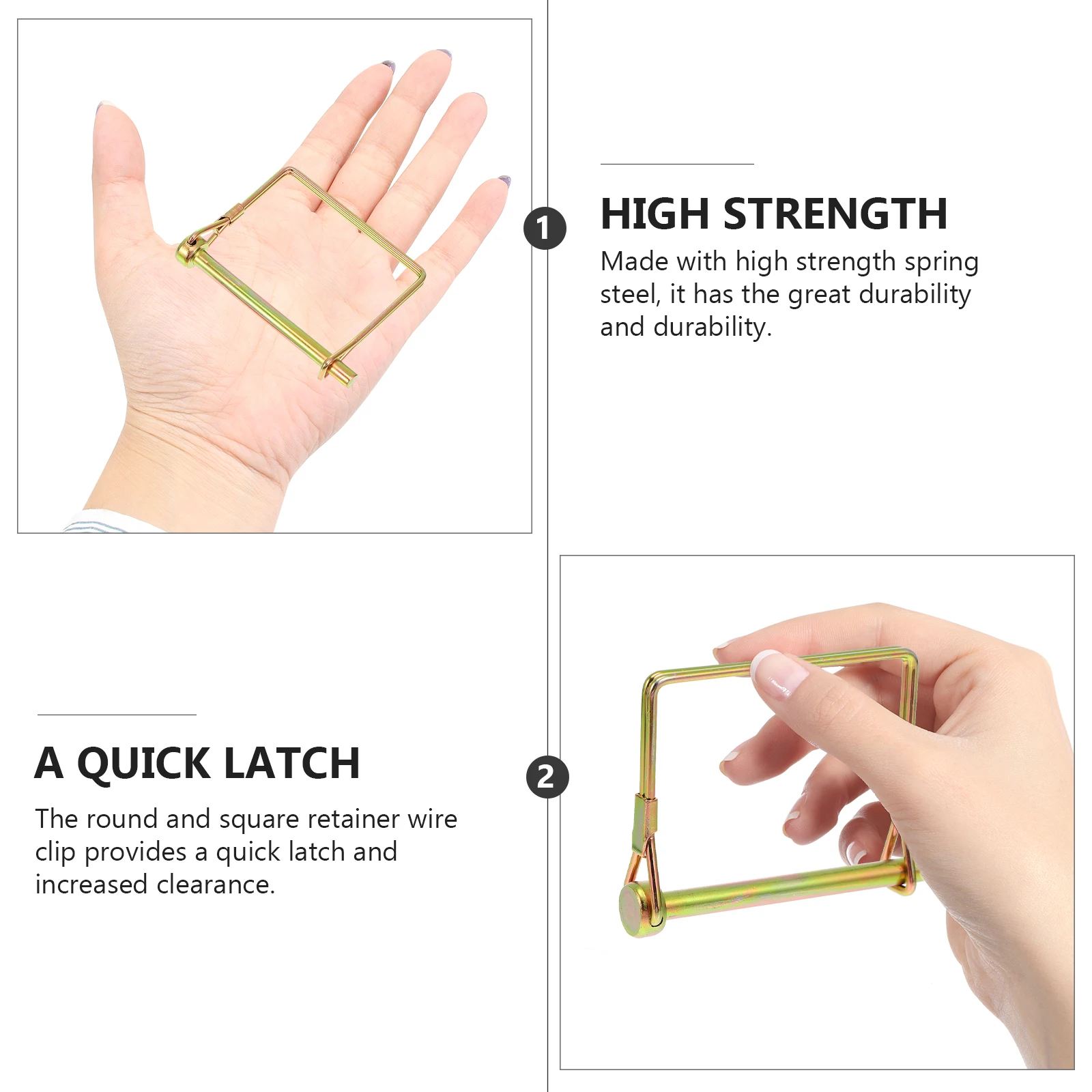 1

HIGH STRENGTH

Made with high strength spring steel, it has the great durability and durability.

A QUICK LATCH

The round and square retainer wire clip provides a quick latch and increased clearance.

2