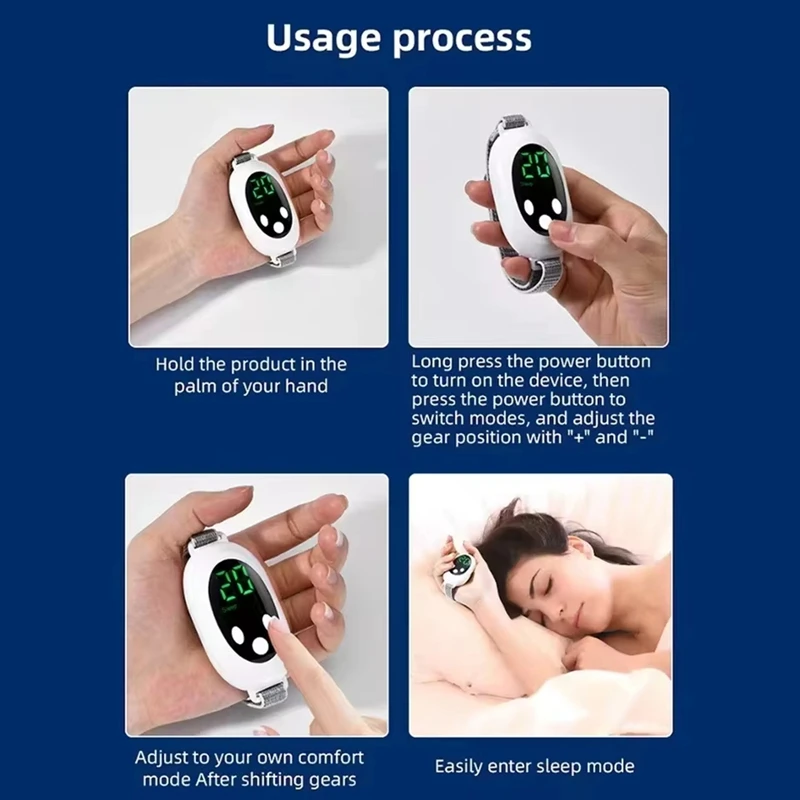 Usage process

20

Hold the product in the palm of your hand

20

Long press the power button to turn on the device, then press the power button to switch modes, and adjust the gear position with "+" and "-"

20

Adjust to your own comfort mode After shifting gears

Easily enter sleep mode