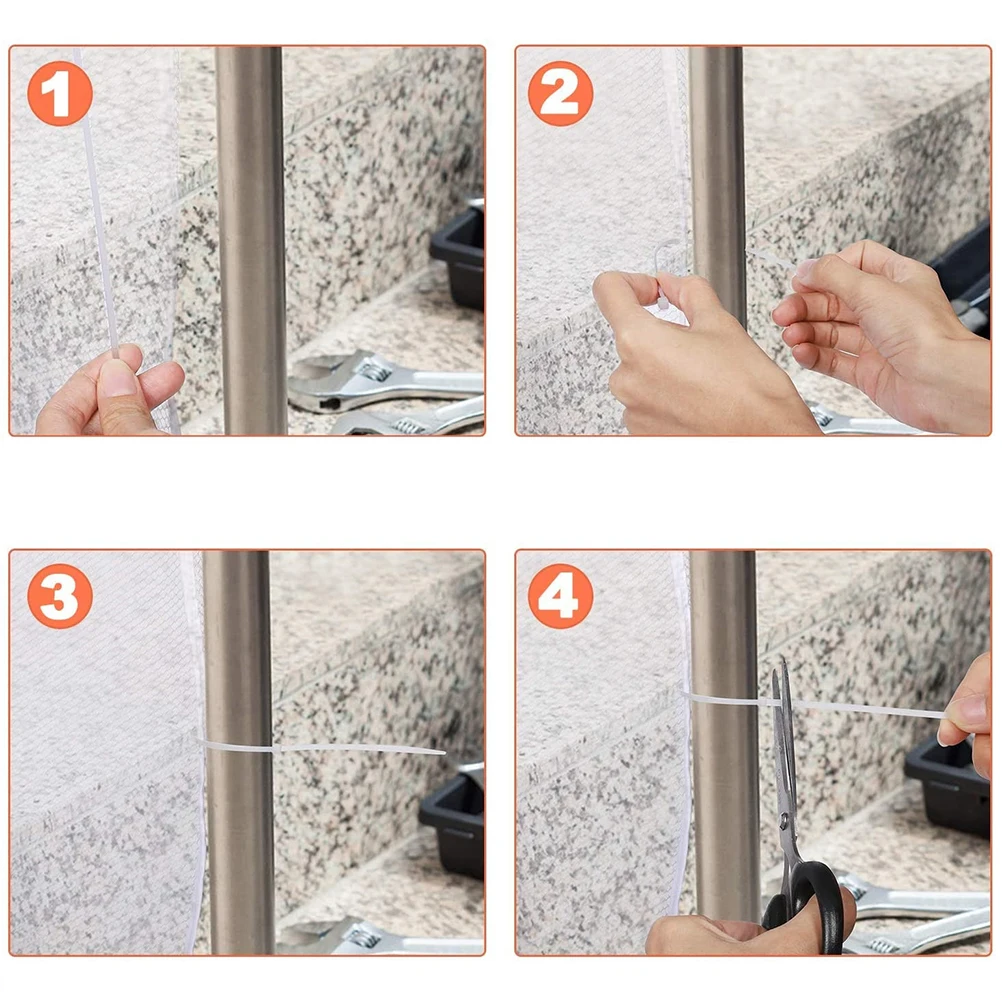 1

2

3

4