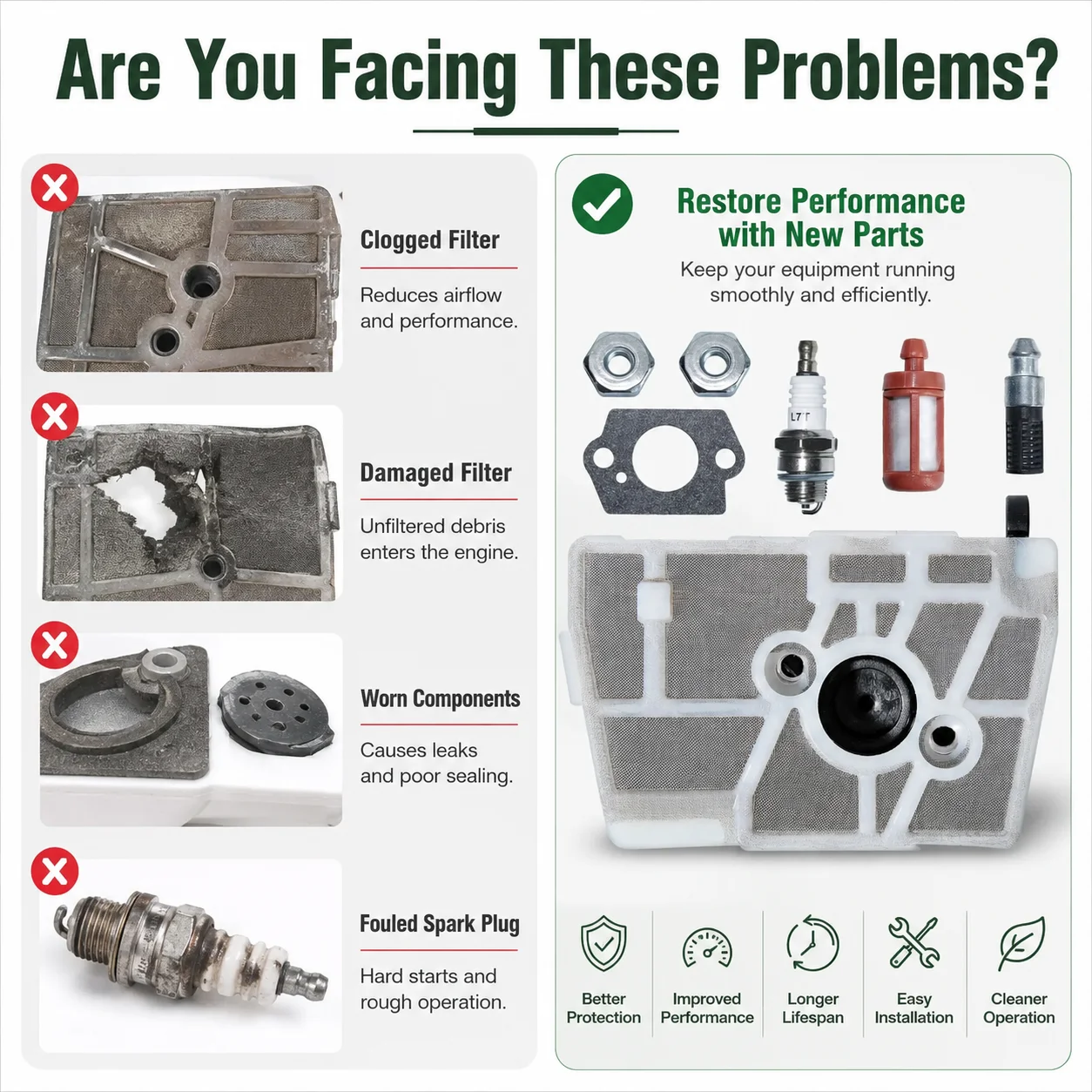 Are You Facing These Problems?

Clogged Filter

Reduces airflow and performance.

Damaged Filter

Unfiltered debris enters the engine.

Worn Components

Causes leaks and poor sealing.

Fouled Spark Plug

Hard starts and rough operation.

Restore Performance with New Parts

Keep your equipment running smoothly and efficiently.

L7T

Better Protection

Improved Performance

Longer Lifespan

Easy Installation

Cleaner Operation