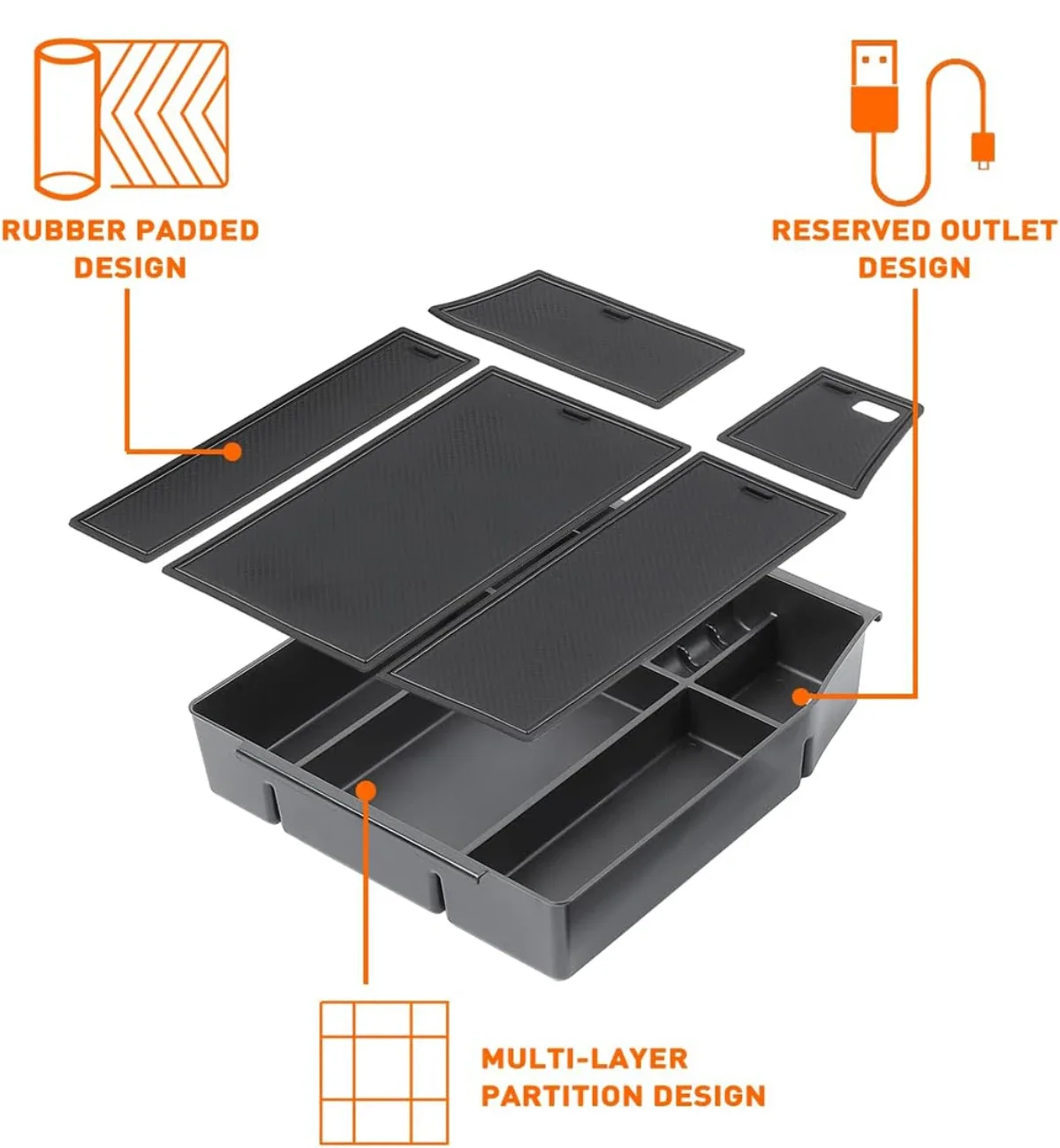 RUBBER PADDED DESIGN

RESERVED OUTLET DESIGN

MULTI-LAYER PARTITION DESIGN