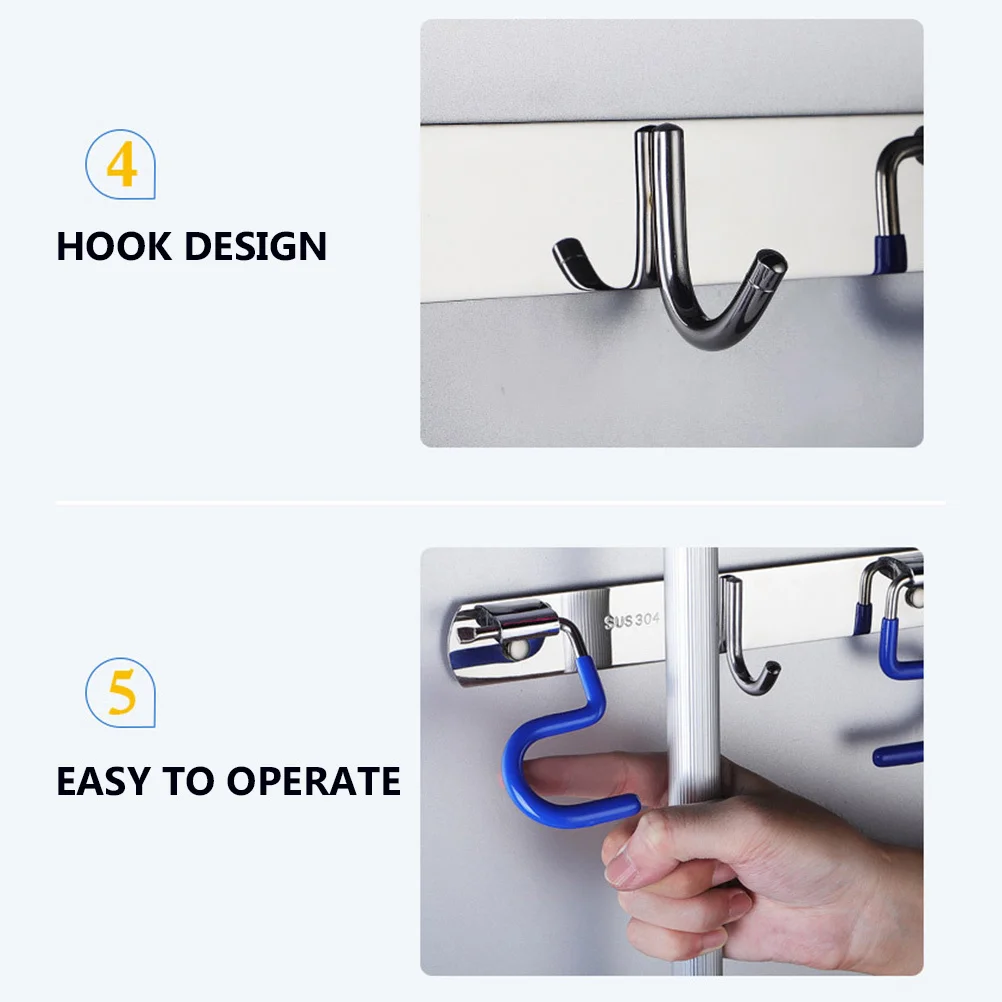 4

HOOK DESIGN

5

EASY TO OPERATE

SUS 304