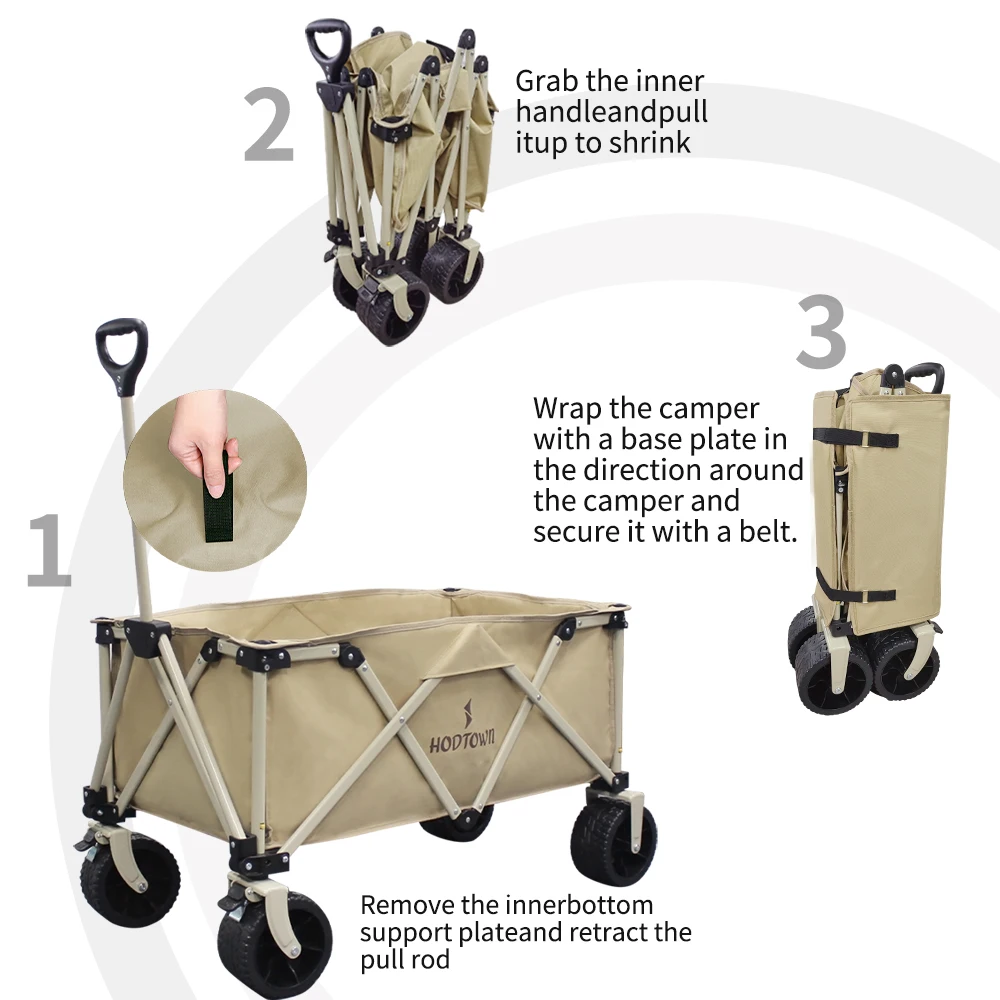 2

Grab the inner handleandpull itup to shrink

3

Wrap the camper with a base plate in the direction around the camper and secure it with a belt.

1

HODTOWN

Remove the innerbottom support plateand retract the pull rod