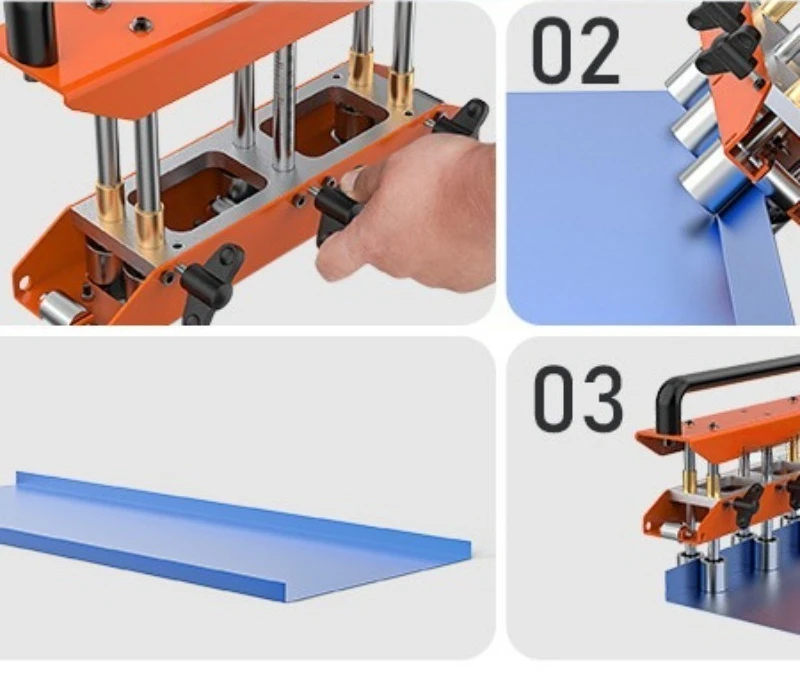 02

03