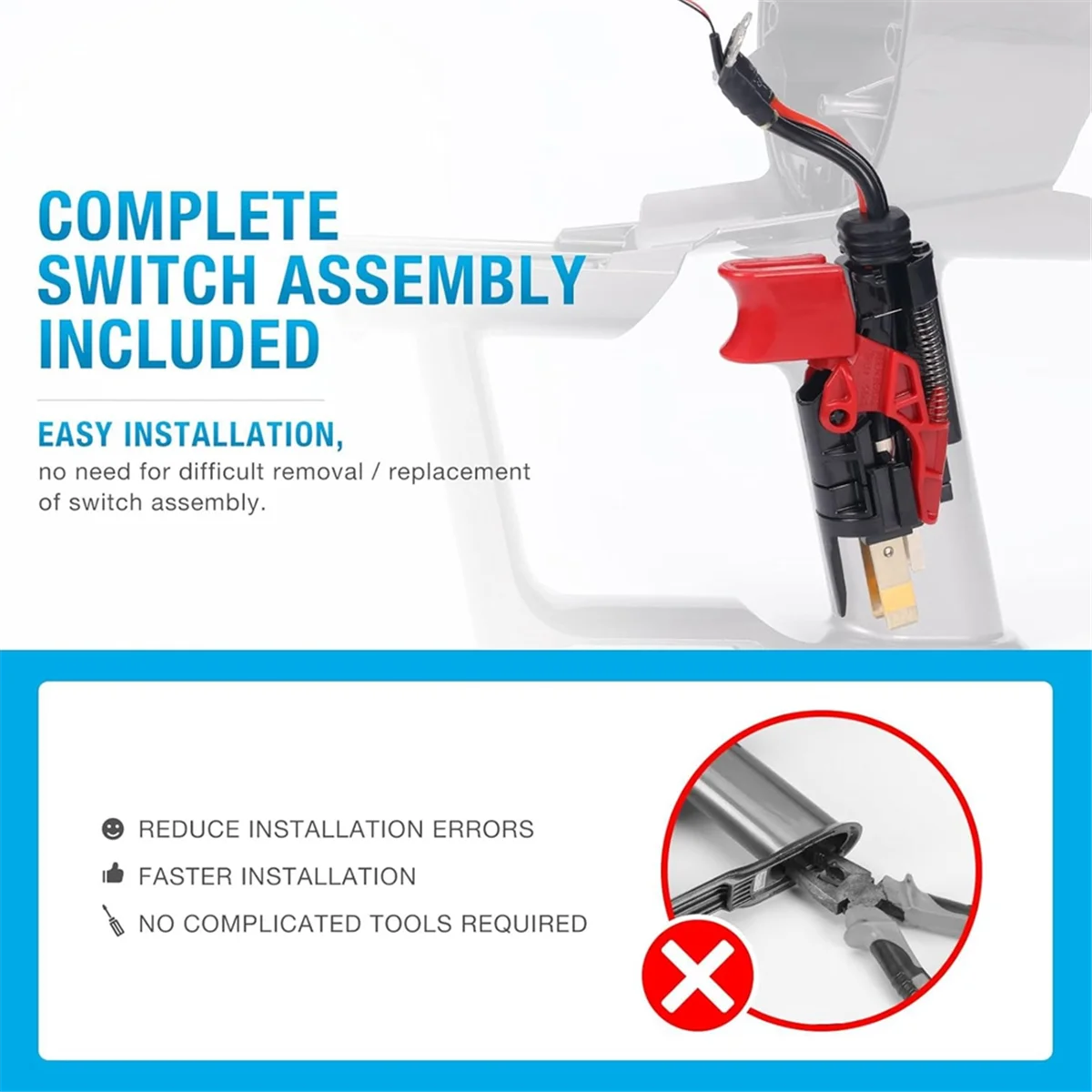 COMPLETE SWITCH ASSEMBLY INCLUDED

EASY INSTALLATION,
no need for difficult removal / replacement of switch assembly.

REDUCE INSTALLATION ERRORS

FASTER INSTALLATION

NO COMPLICATED TOOLS REQUIRED