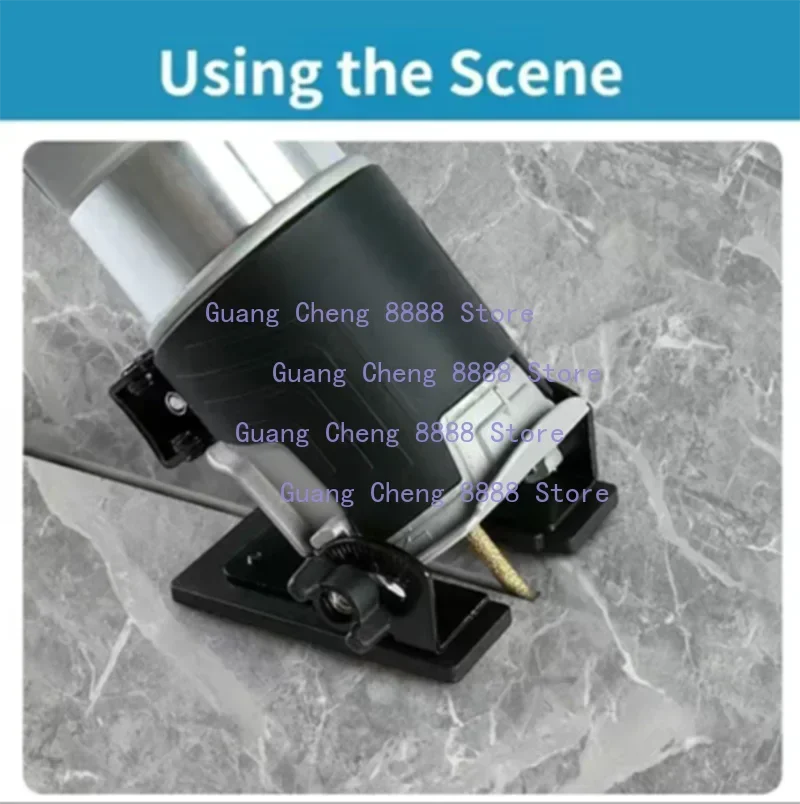 Using the Scene

Guang Cheng 8888 Store

Guang Cheng 8888 Store

Guang Cheng 8888 Store

Guang Cheng 8888 Store