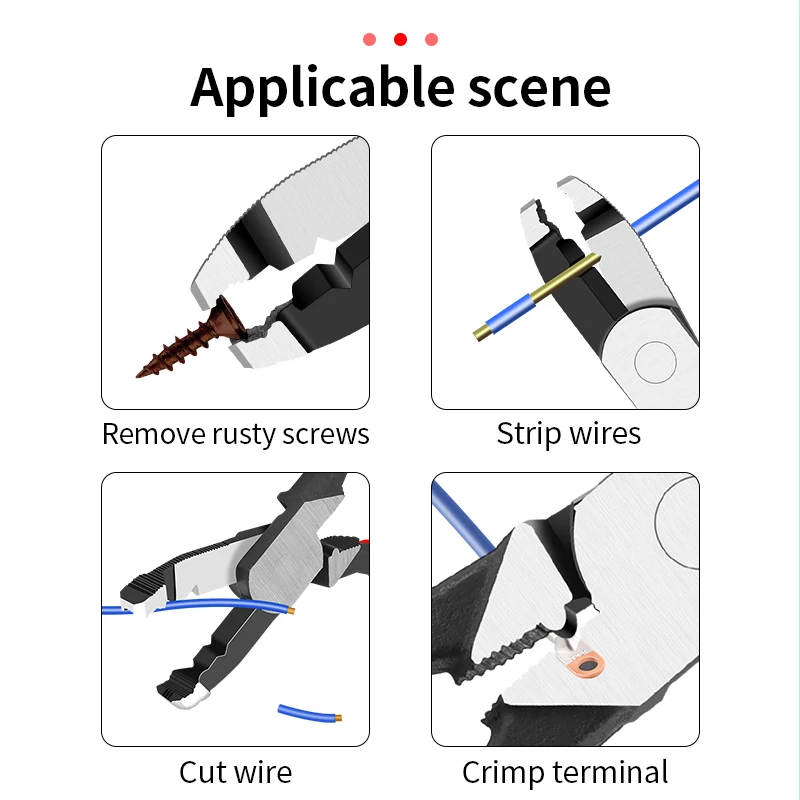 Applicable scene

Remove rusty screws

Strip wires

Cut wire

Crimp terminal