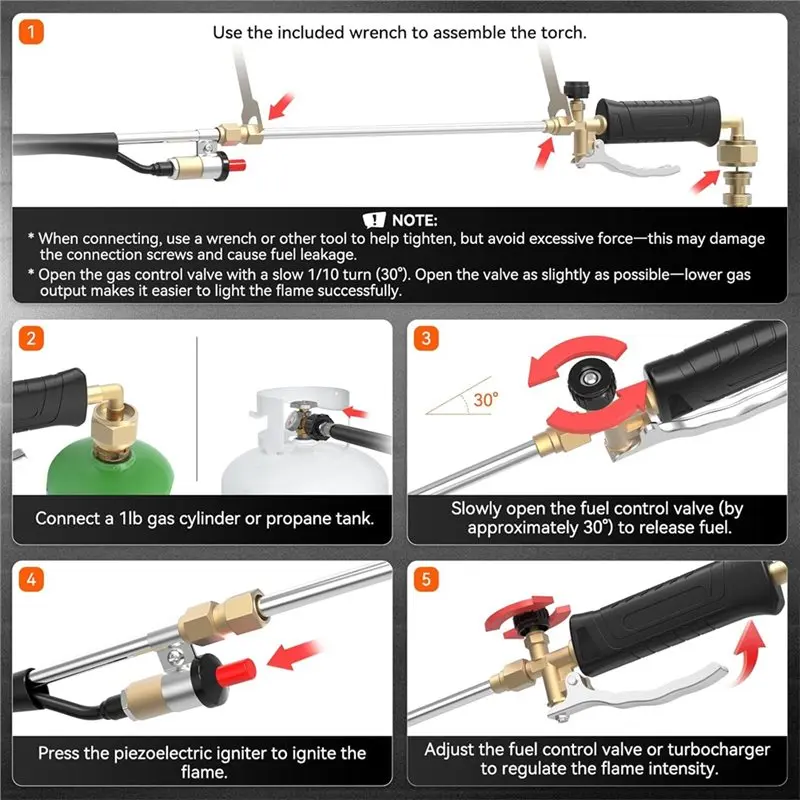 1

Use the included wrench to assemble the torch.

NOTE:

* When connecting, use a wrench or other tool to help tighten, but avoid excessive force—this may damage the connection screws and cause fuel leakage.

* Open the gas control valve with a slow 1/10 turn (30°). Open the valve as slightly as possible—lower gas output makes it easier to light the flame successfully.

2

Connect a 1lb gas cylinder or propane tank.

3

30°

Slowly open the fuel control valve (by approximately 30°) to release fuel.

4

Press the piezoelectric igniter to ignite the flame.

5

Adjust the fuel control valve or turbocharger to regulate the flame intensity.