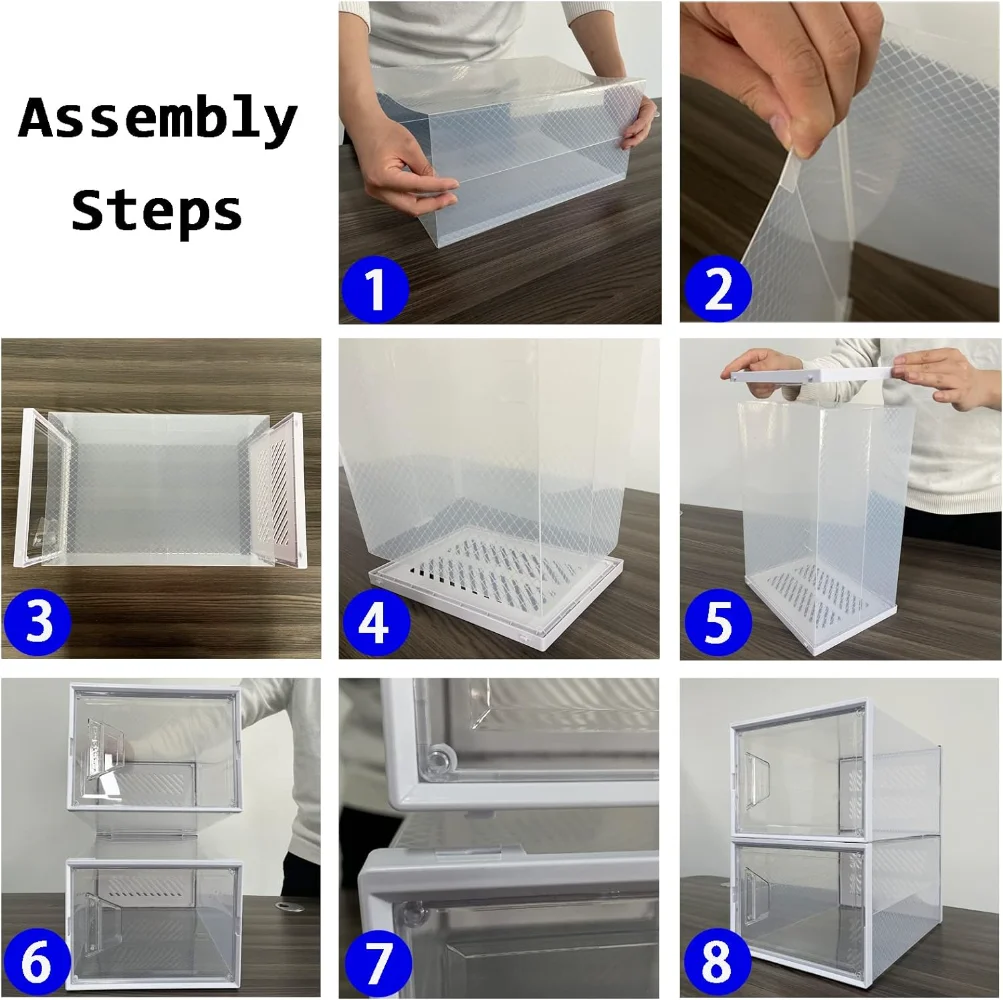 Assembly Steps

1

2

3

4

5

6

7

8