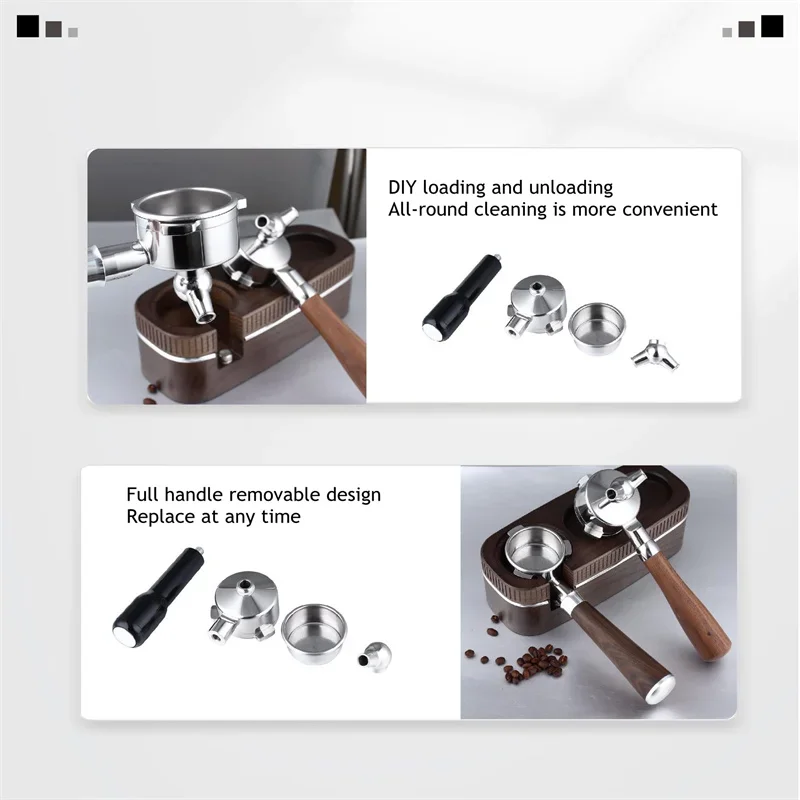 DIY loading and unloading
All-round cleaning is more convenient

Full handle removable design
Replace at any time