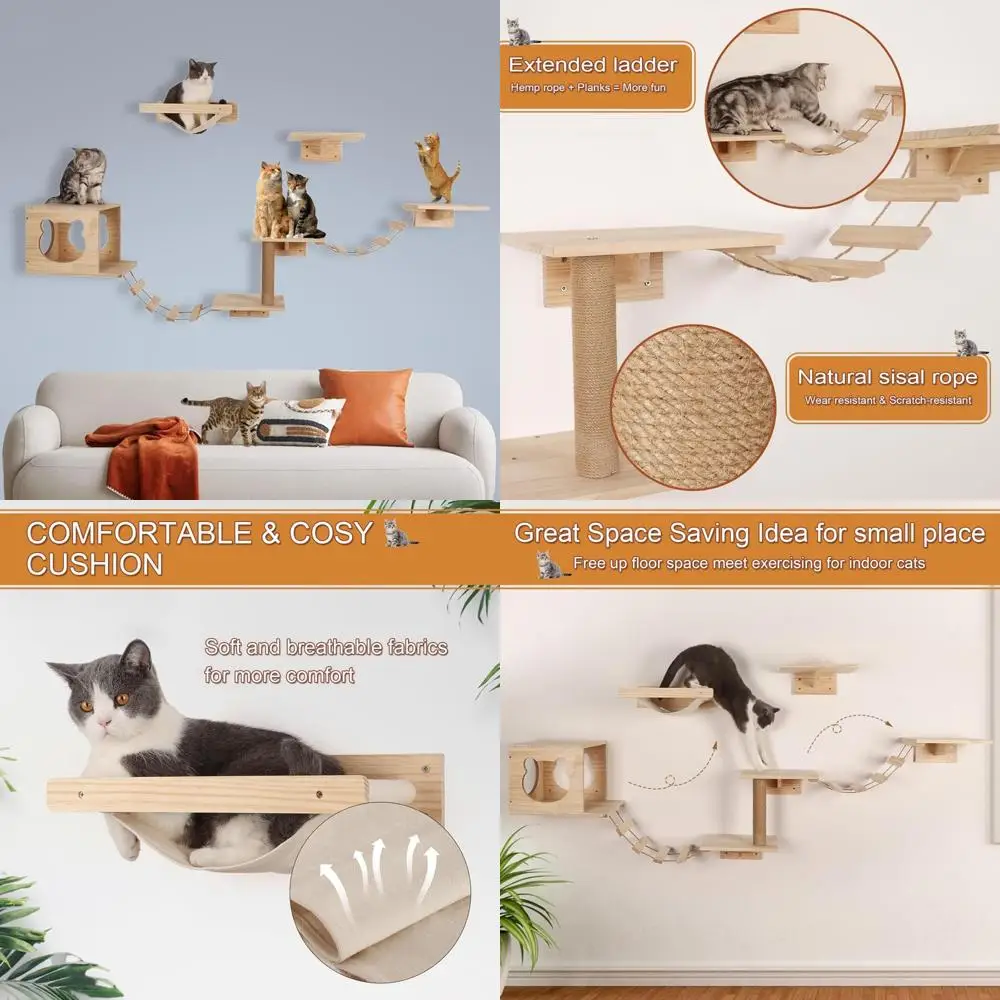 Extended ladder
Hemp rope + Planks = More fun

Natural sisal rope
Wear resistant & Scratch-resistant

COMFORTABLE & COSY CUSHION

Soft and breathable fabrics for more comfort

Great Space Saving Idea for small place
Free up floor space meet exercising for indoor cats