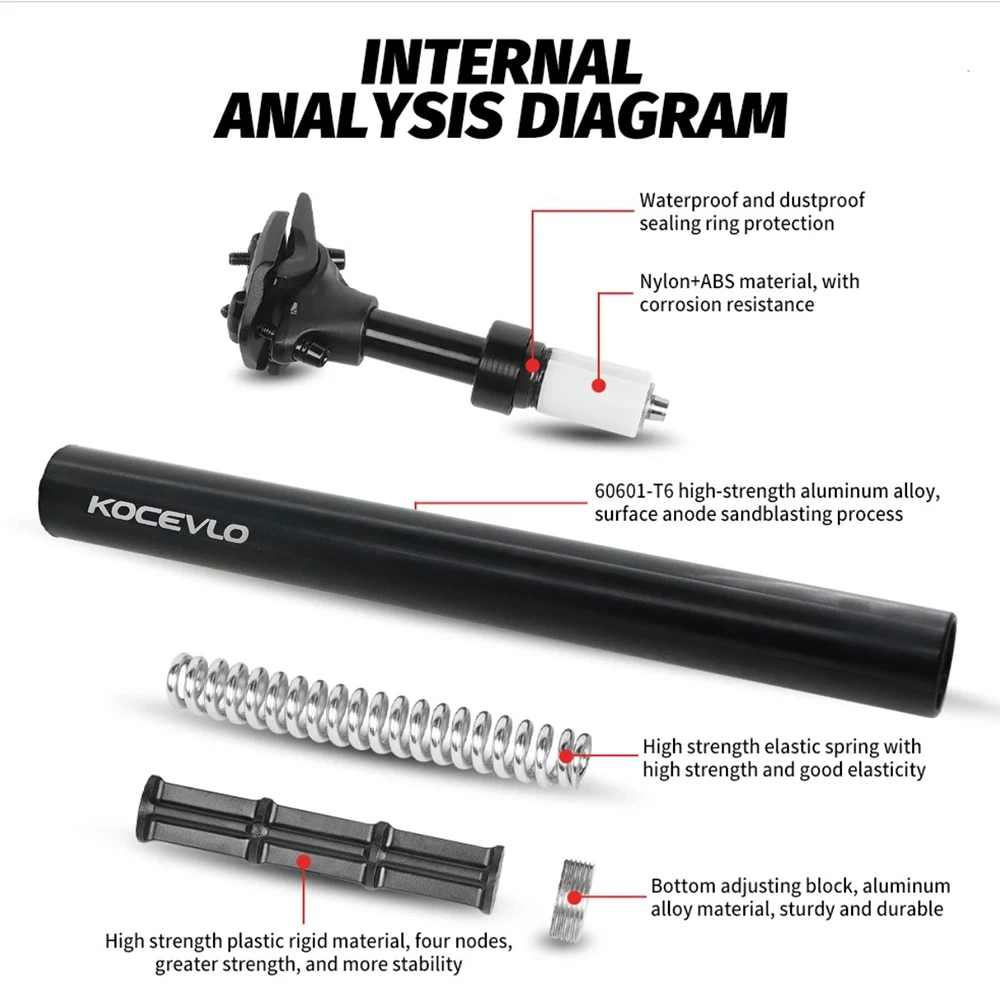 INTERNAL
ANALYSIS DIAGRAM

Waterproof and dustproof sealing ring protection

Nylon+ABS material, with corrosion resistance

KOCEVLO

60601-T6 high-strength aluminum alloy, surface anode sandblasting process

High strength elastic spring with high strength and good elasticity

Bottom adjusting block, aluminum alloy material, sturdy and durable

High strength plastic rigid material, four nodes, greater strength, and more stability