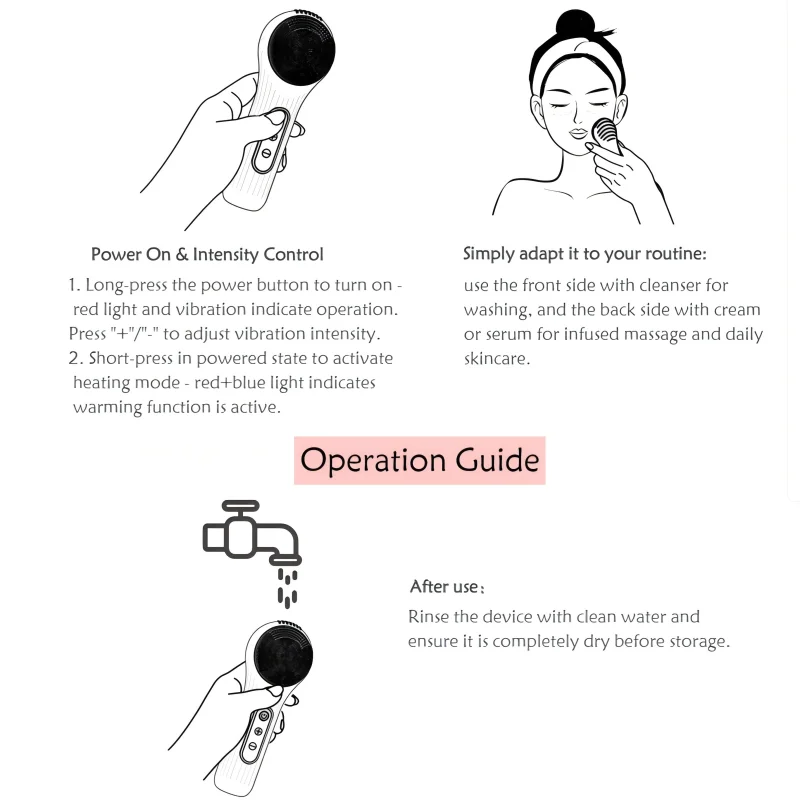 Power On & Intensity Control

1. Long-press the power button to turn on - red light and vibration indicate operation. Press "+"/"-" to adjust vibration intensity.
2. Short-press in powered state to activate heating mode - red+blue light indicates warming function is active.

Simply adapt it to your routine:

use the front side with cleanser for washing, and the back side with cream or serum for infused massage and daily skincare.

Operation Guide

After use：

Rinse the device with clean water and ensure it is completely dry before storage.