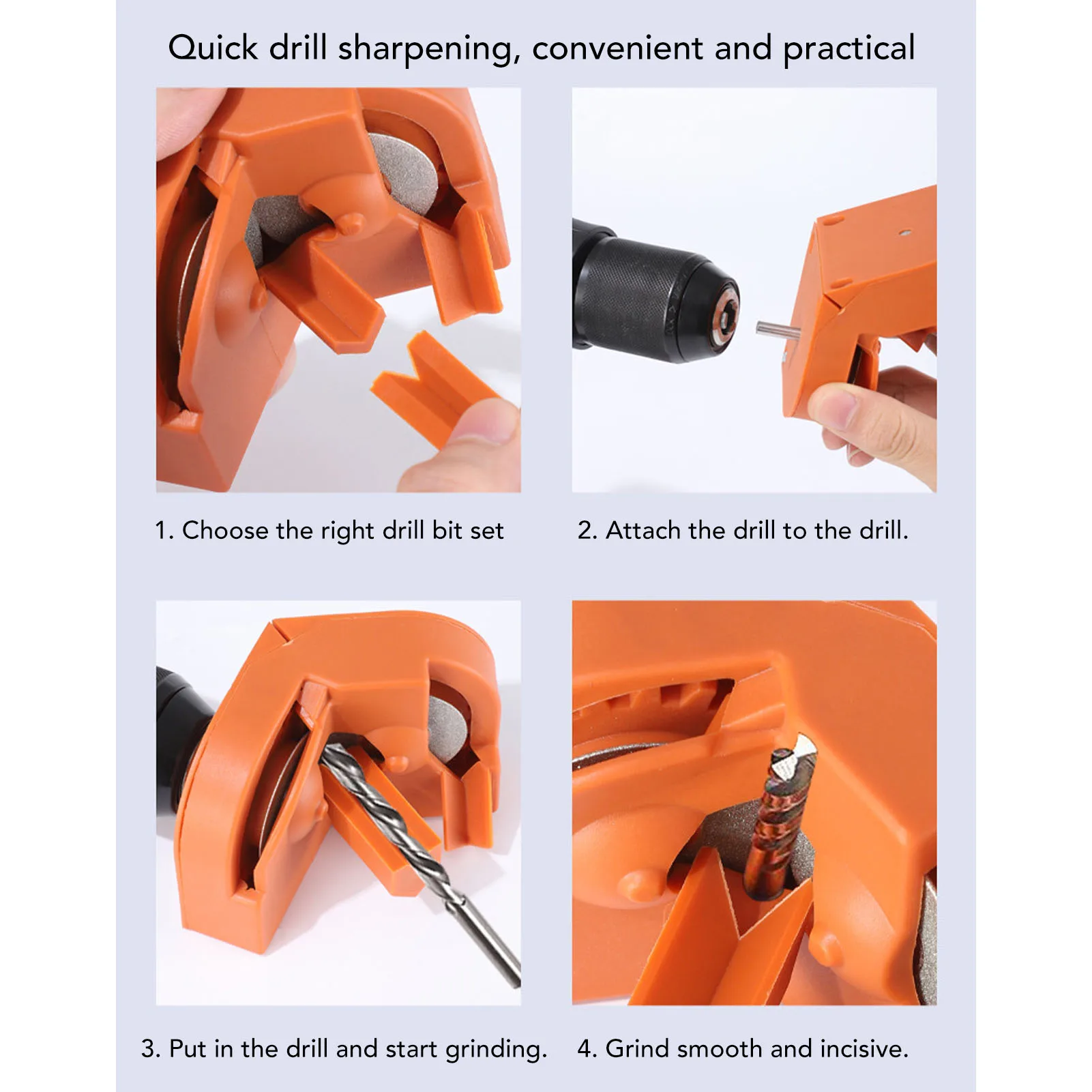 Quick drill sharpening, convenient and practical

1. Choose the right drill bit set

2. Attach the drill to the drill.

3. Put in the drill and start grinding.

4. Grind smooth and incisive.