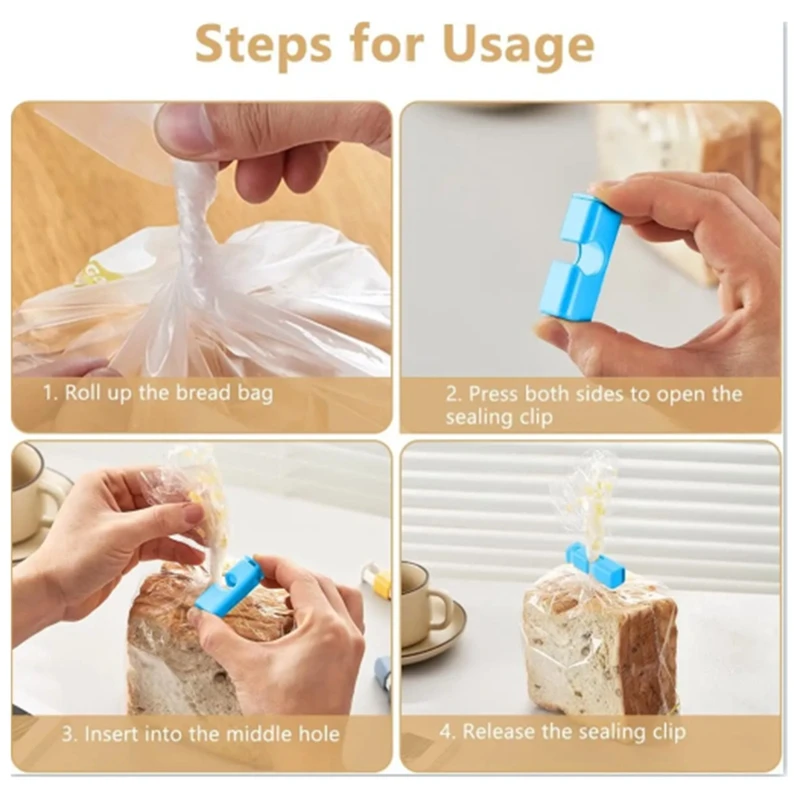 Steps for Usage

1. Roll up the bread bag

2. Press both sides to open the sealing clip

3. Insert into the middle hole

4. Release the sealing clip