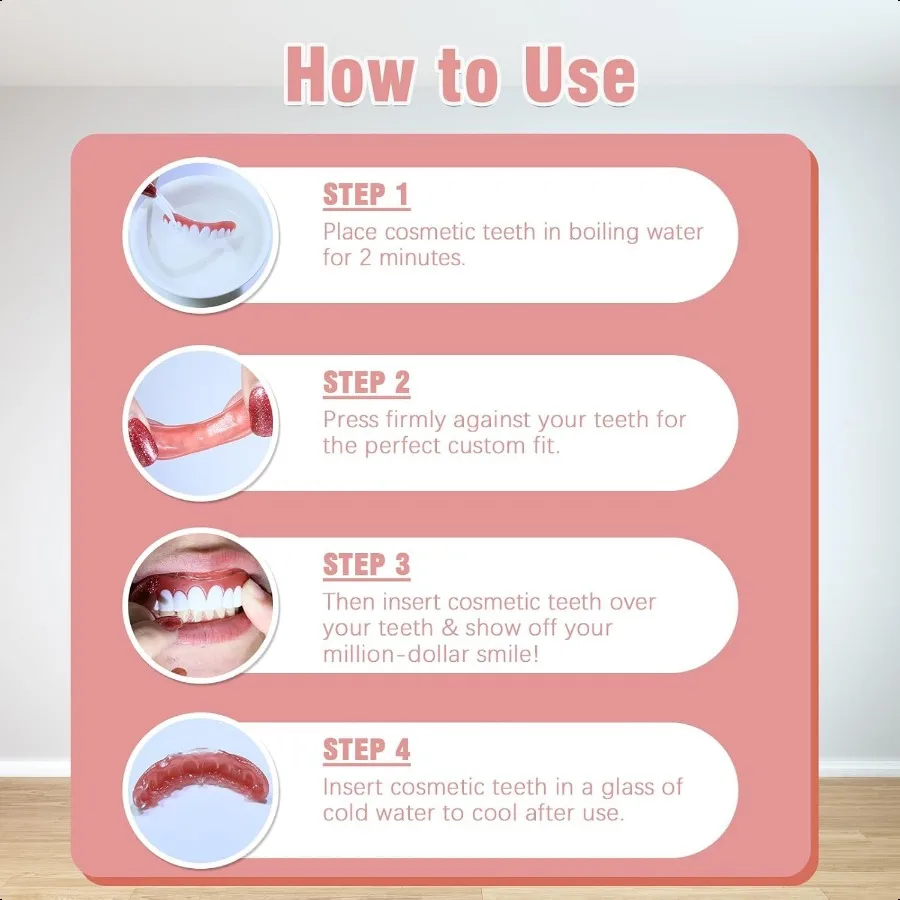 How to Use

STEP 1
Place cosmetic teeth in boiling water for 2 minutes.

STEP 2
Press firmly against your teeth for the perfect custom fit.

STEP 3
Then insert cosmetic teeth over your teeth & show off your million-dollar smile!

STEP 4
Insert cosmetic teeth in a glass of cold water to cool after use.