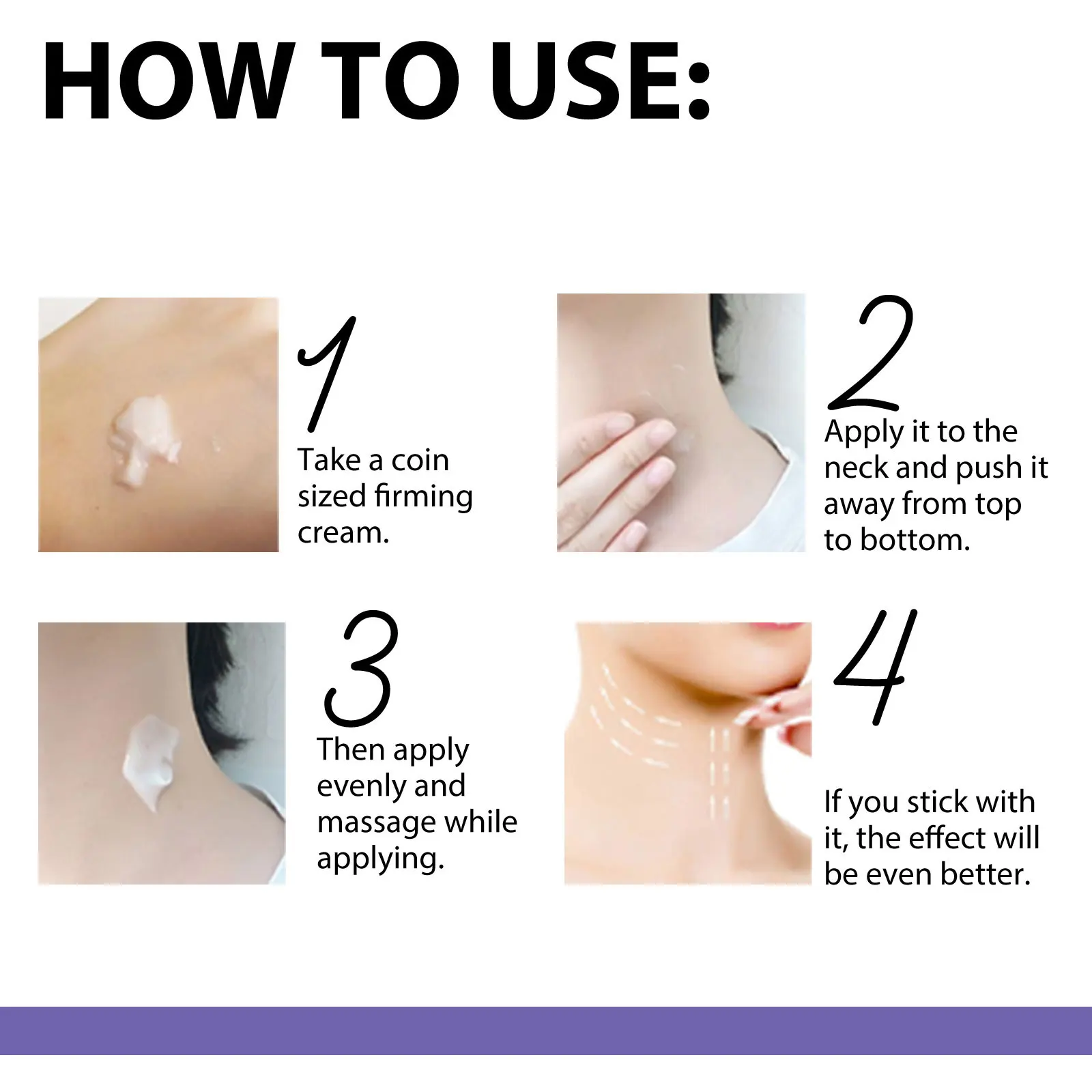 HOW TO USE:

1

Take a coin sized firming cream.

2

Apply it to the neck and push it away from top to bottom.

3

Then apply evenly and massage while applying.

4

If you stick with it, the effect will be even better.