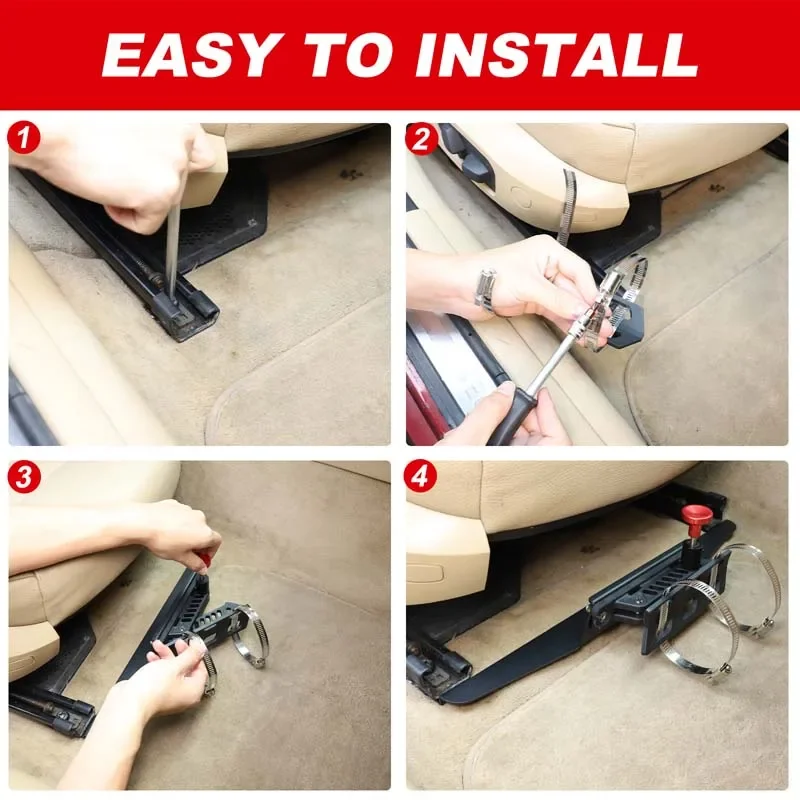 EASY TO INSTALL

1

2

3

4