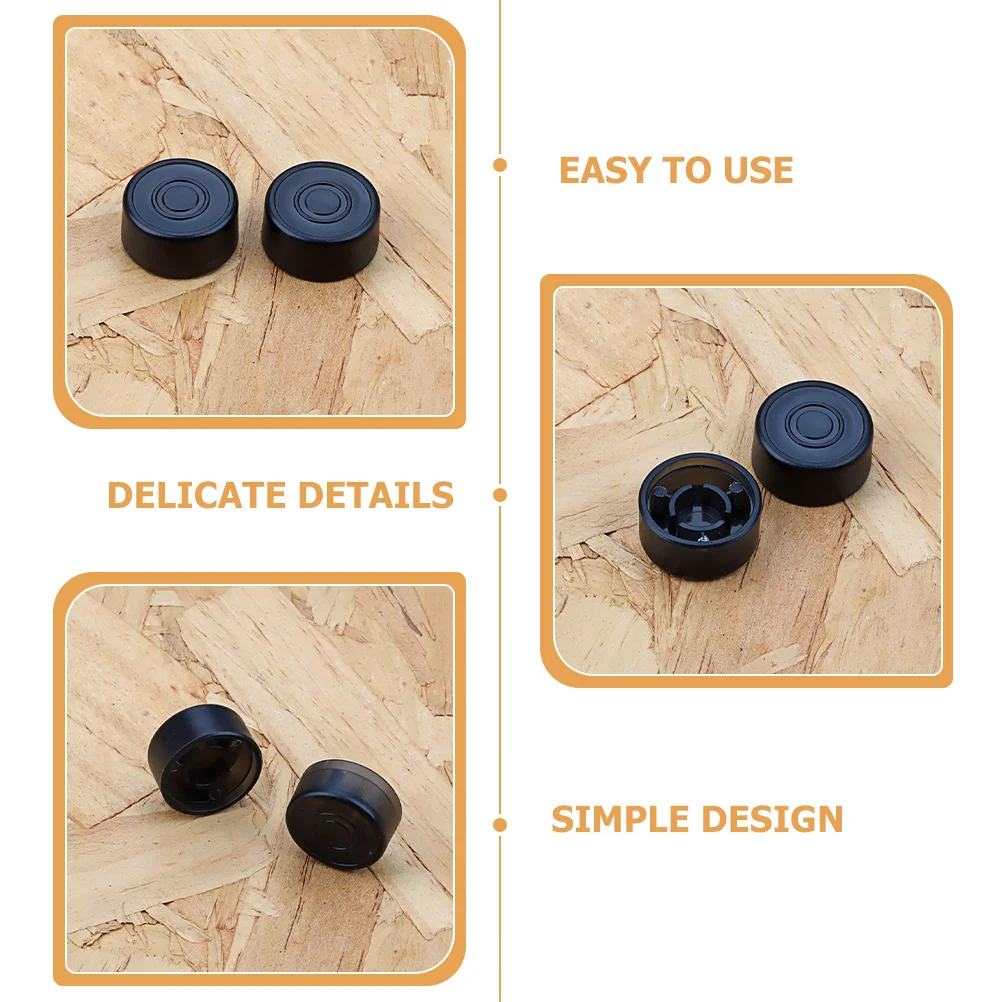 EASY TO USE

DELICATE DETAILS

SIMPLE DESIGN