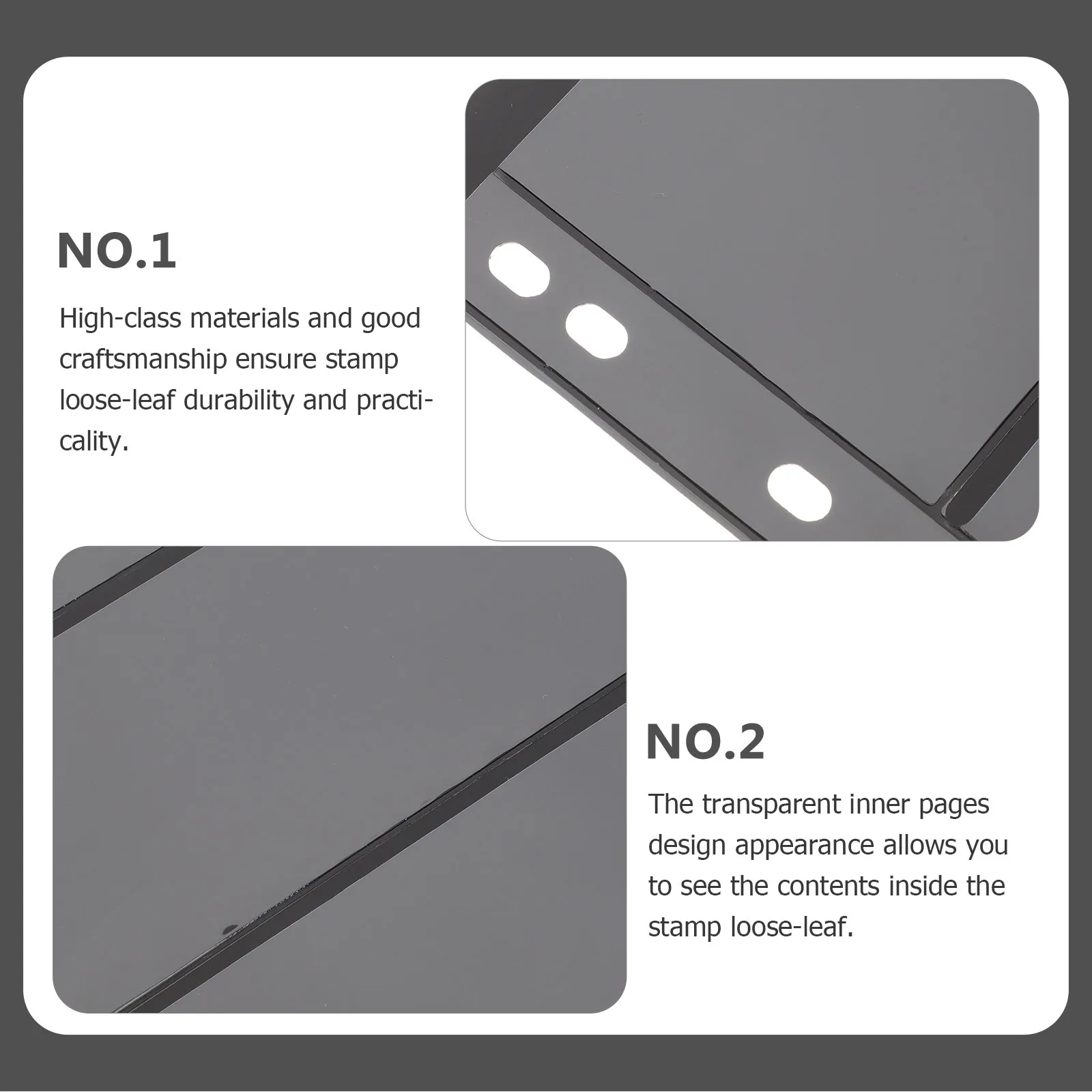 NO.1

High-class materials and good craftsmanship ensure stamp loose-leaf durability and practicality.

NO.2

The transparent inner pages design appearance allows you to see the contents inside the stamp loose-leaf.