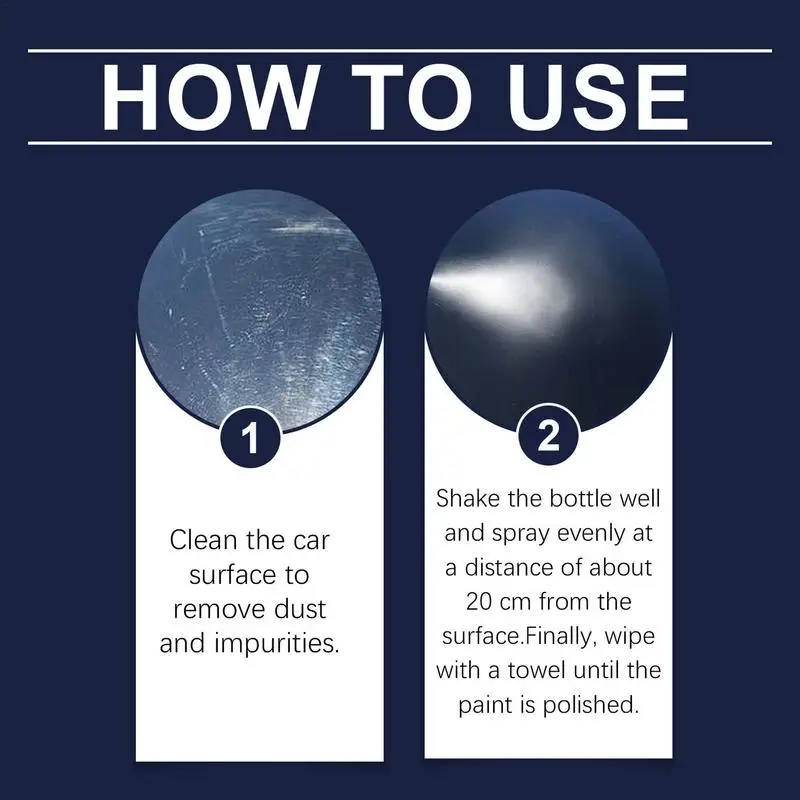 HOW TO USE

1

Clean the car surface to remove dust and impurities.

2

Shake the bottle well and spray evenly at a distance of about 20 cm from the surface.Finally, wipe with a towel until the paint is polished.