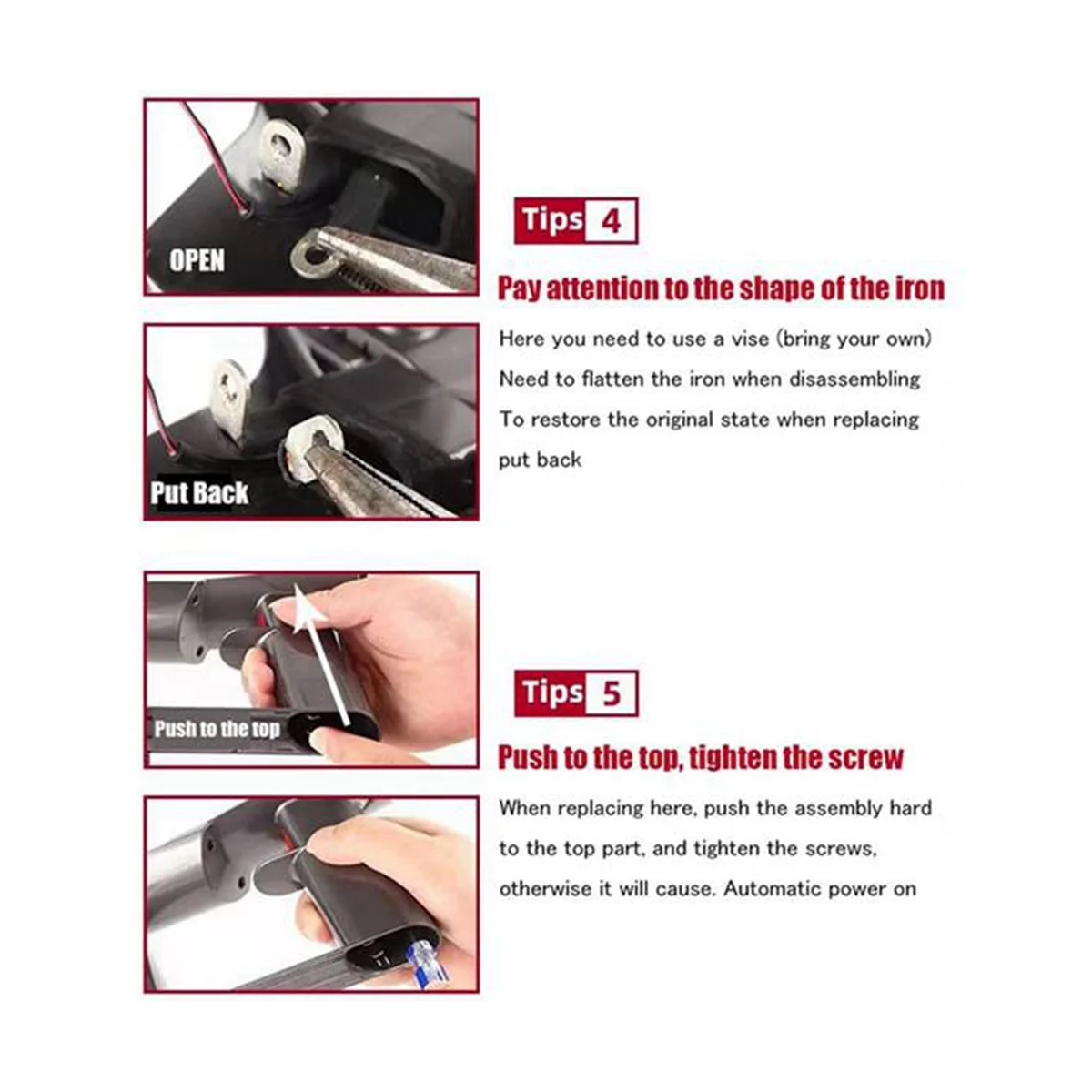 OPEN

Put Back

Tips 4

Pay attention to the shape of the iron

Here you need to use a vise (bring your own)
Need to flatten the iron when disassembling
To restore the original state when replacing put back

Push to the top

Tips 5

Push to the top, tighten the screw

When replacing here, push the assembly hard to the top part, and tighten the screws, otherwise it will cause. Automatic power on