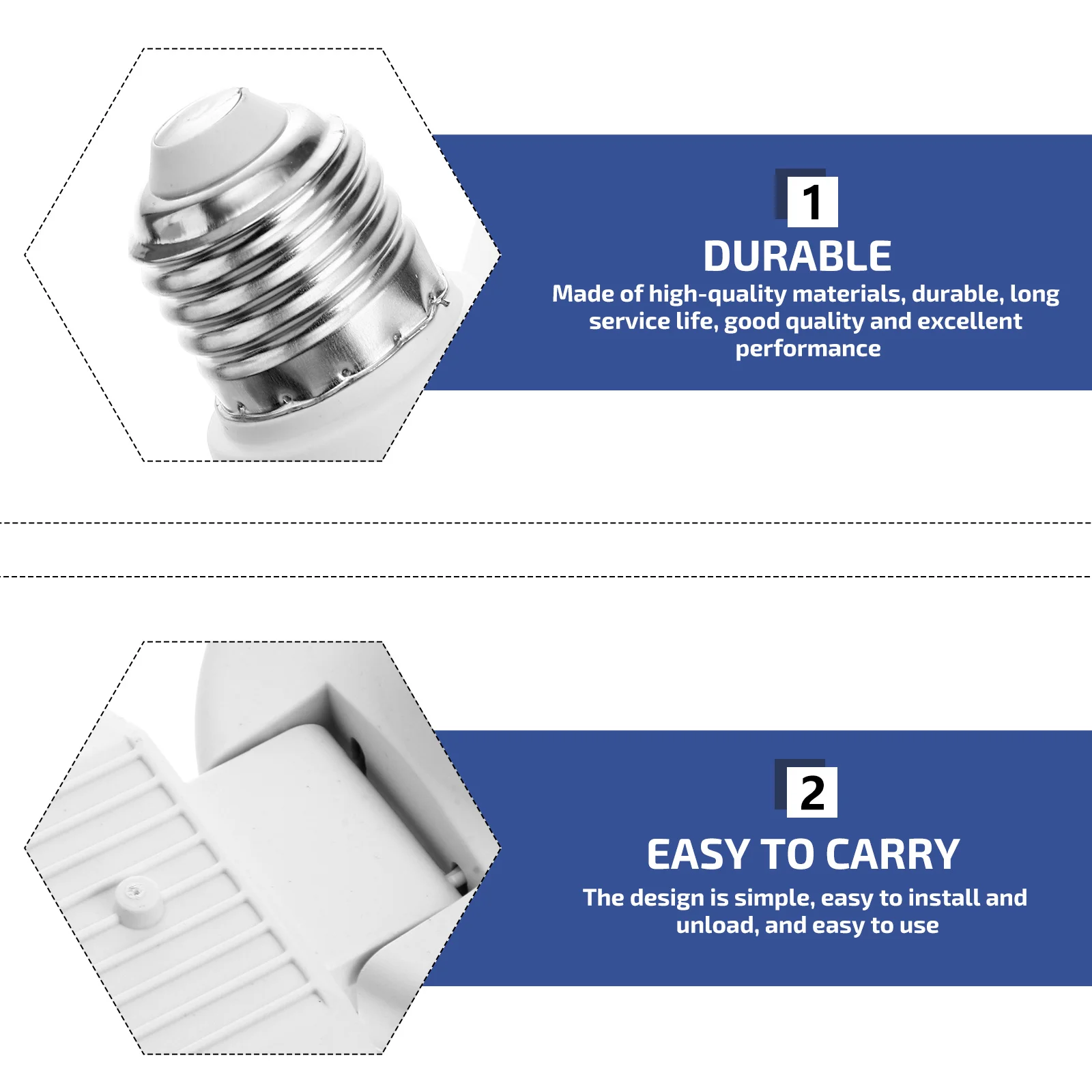 1
DURABLE
Made of high-quality materials, durable, long service life, good quality and excellent performance

2
EASY TO CARRY
The design is simple, easy to install and unload, and easy to use