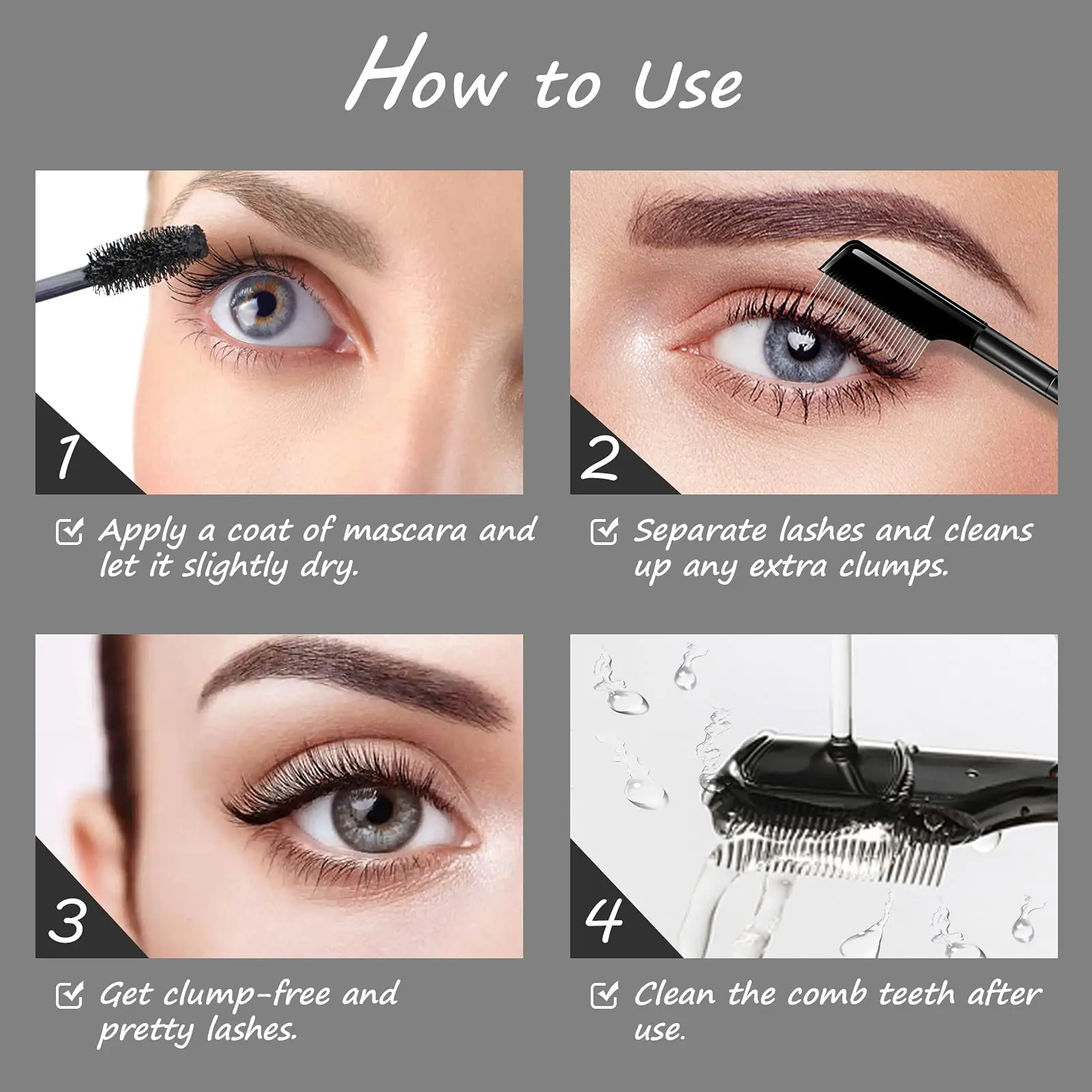 How to Use

1

Apply a coat of mascara and let it slightly dry.

2

Separate lashes and cleans up any extra clumps.

3

Get clump-free and pretty lashes.

4

Clean the comb teeth after use.