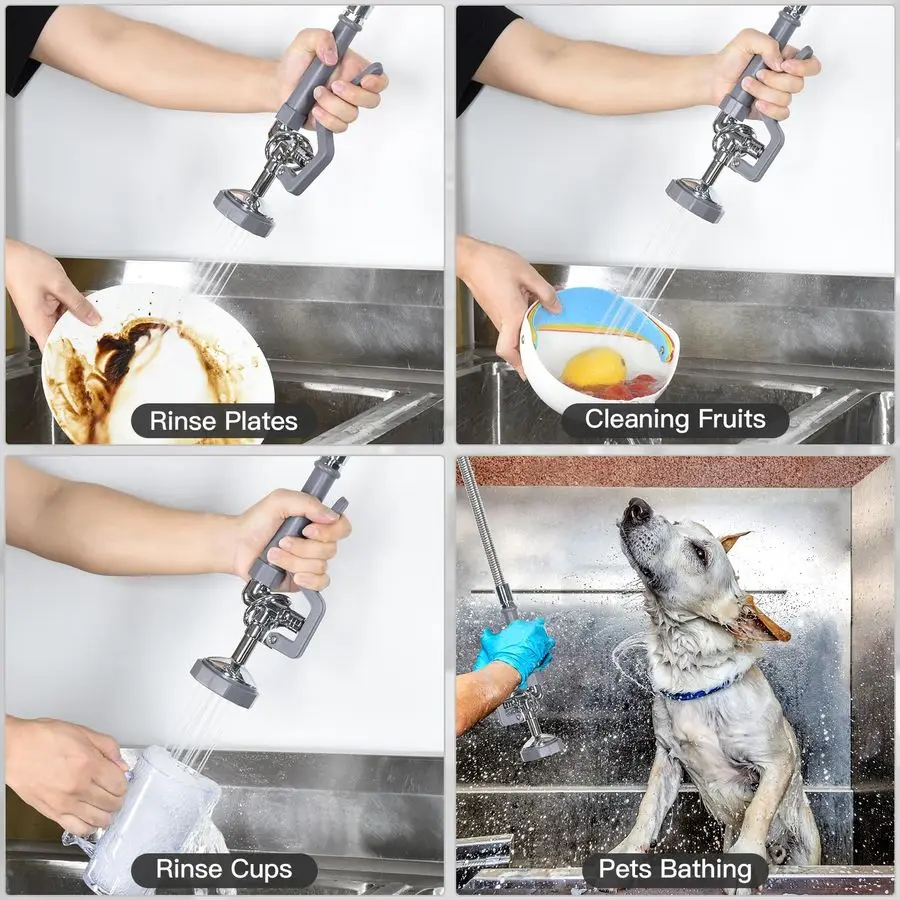 Rinse Plates

Cleaning Fruits

Rinse Cups

Pets Bathing