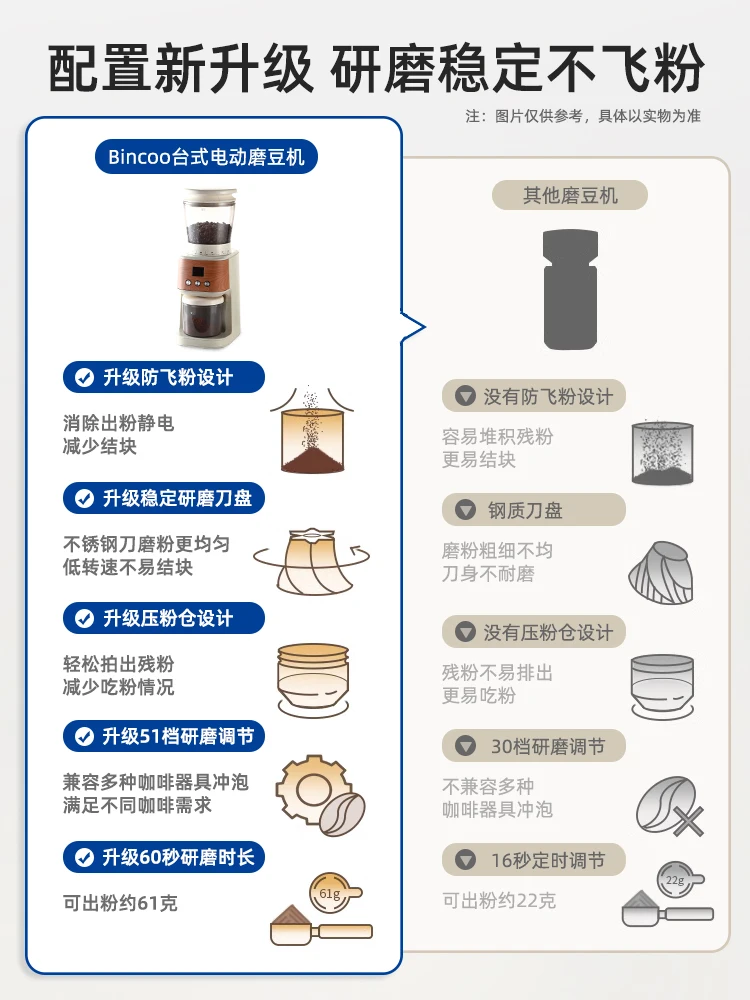 配置新升级 研磨稳定不飞粉

注：图片仅供参考，具体以实物为准

Bincoo台式电动磨豆机

升级防飞粉设计

消除出粉静电
减少结块

升级稳定研磨刀盘

不锈钢刀磨粉更均匀
低转速不易结块

升级压粉仓设计

轻松拍出残粉
减少吃粉情况

升级51档研磨调节

兼容多种咖啡器具冲泡
满足不同咖啡需求

升级60秒研磨时长

可出粉约61克

61g

其他磨豆机

没有防飞粉设计

容易堆积残粉
更易结块

钢质刀盘

磨粉粗细不均
刀身不耐磨

没有压粉仓设计

残粉不易排出
更易吃粉

30档研磨调节

不兼容多种
咖啡器具冲泡

16秒定时调节

可出粉约22克

22g