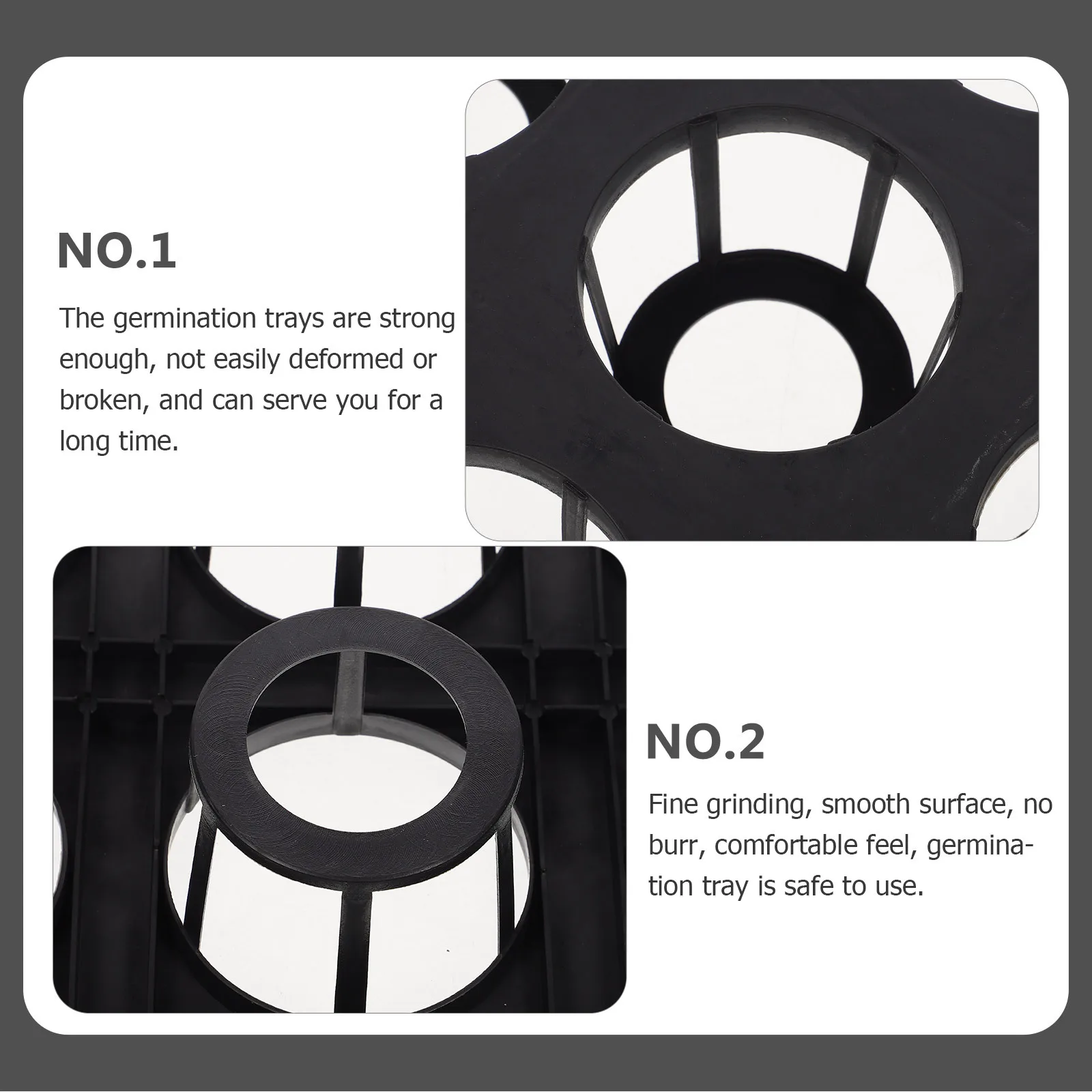 NO.1

The germination trays are strong enough, not easily deformed or broken, and can serve you for a long time.

NO.2

Fine grinding, smooth surface, no burr, comfortable feel, germination tray is safe to use.