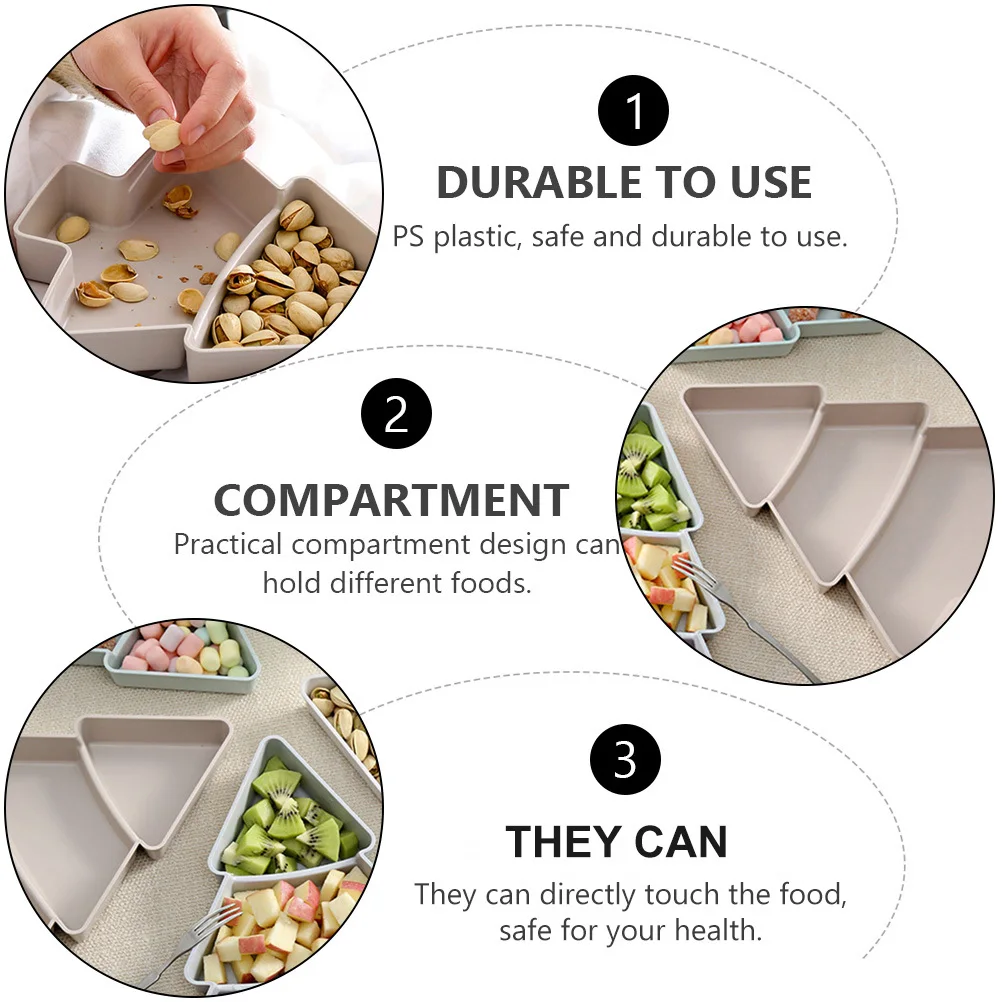 1

DURABLE TO USE

PS plastic, safe and durable to use.

2

COMPARTMENT

Practical compartment design can hold different foods.

3

THEY CAN

They can directly touch the food, safe for your health.