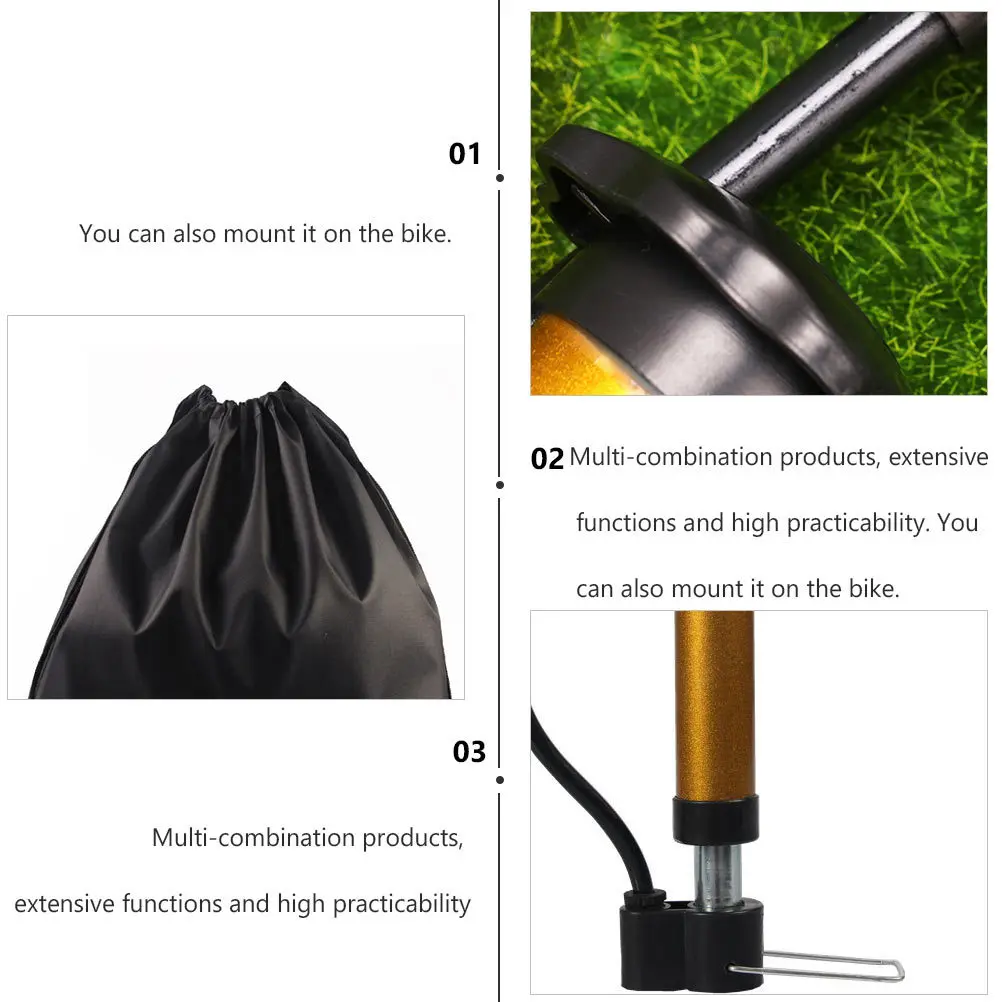 01

You can also mount it on the bike.

02 Multi-combination products, extensive functions and high practicability. You can also mount it on the bike.

03

Multi-combination products, extensive functions and high practicability