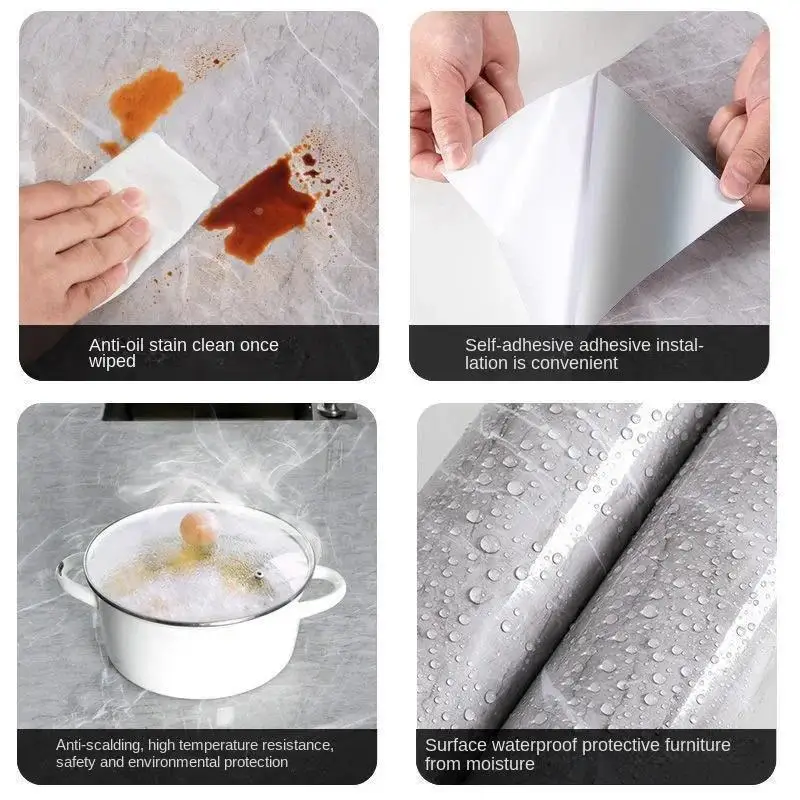 Anti-oil stain clean once wiped

Self-adhesive adhesive installation is convenient

Anti-scalding, high temperature resistance, safety and environmental protection

Surface waterproof protective furniture from moisture