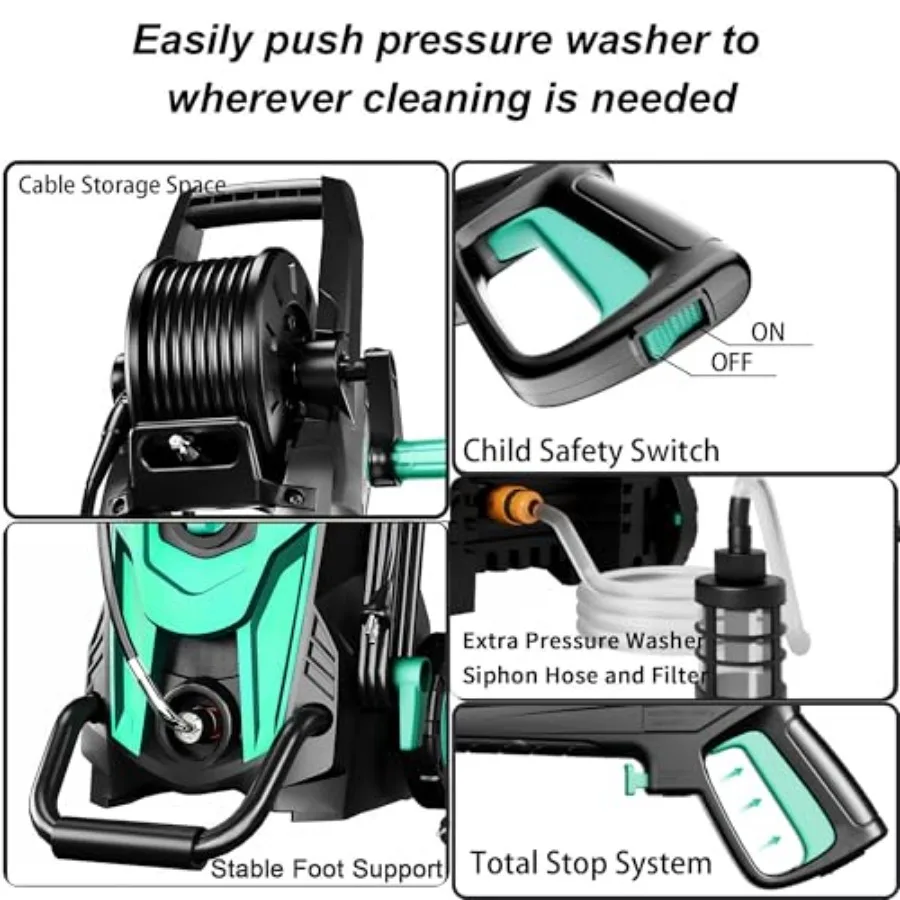 Easily push pressure washer to wherever cleaning is needed

Cable Storage Space

ON
OFF

Child Safety Switch

Extra Pressure Washer
Siphon Hose and Filter

Stable Foot Support

Total Stop System