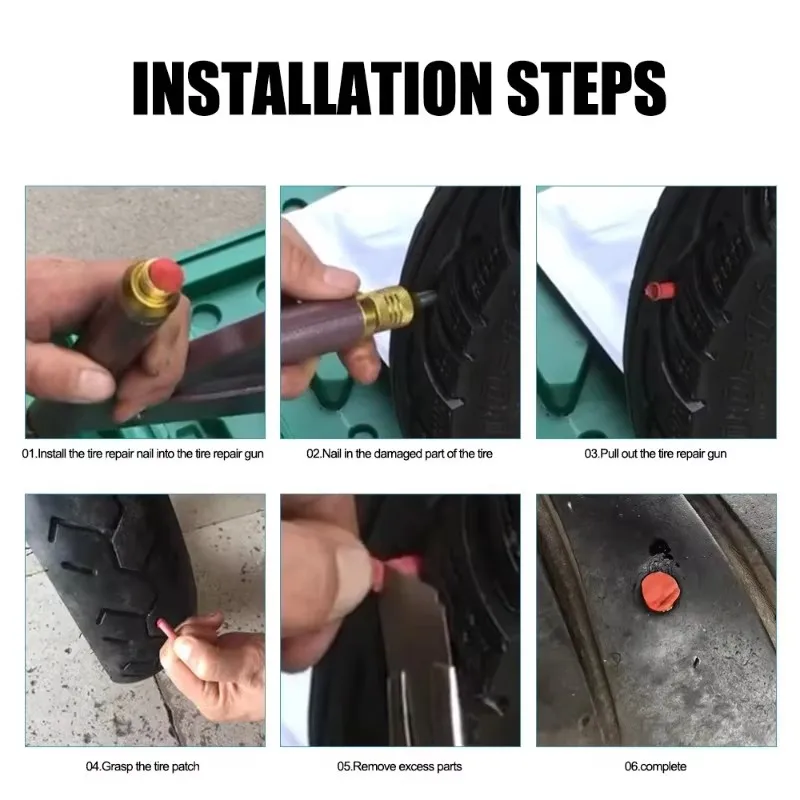 INSTALLATION STEPS

01.Install the tire repair nail into the tire repair gun

02.Nail in the damaged part of the tire

03.Pull out the tire repair gun

04.Grasp the tire patch

05.Remove excess parts

06.complete