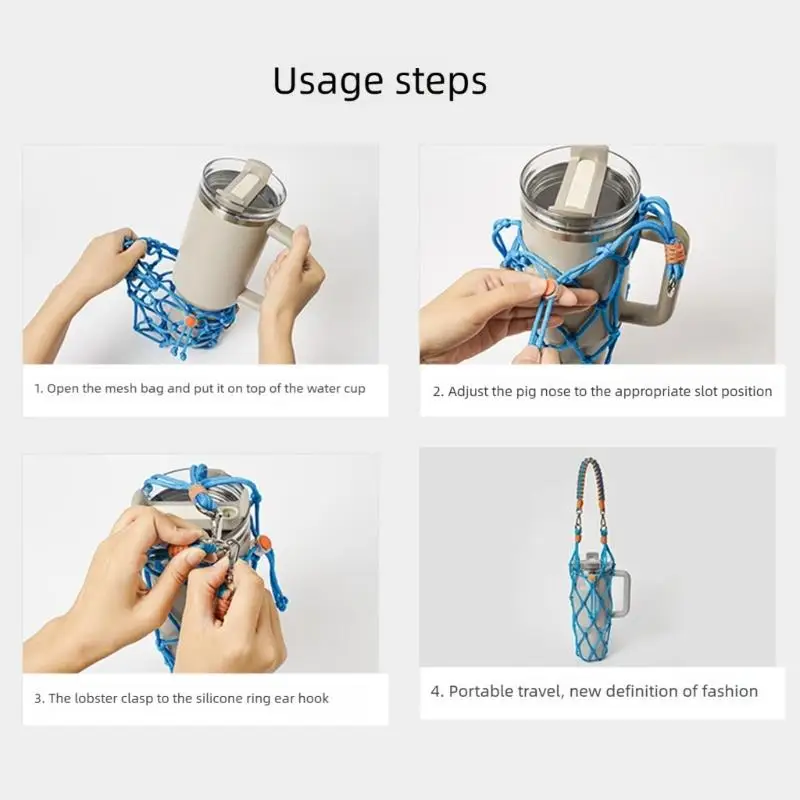 Usage steps

1. Open the mesh bag and put it on top of the water cup

2. Adjust the pig nose to the appropriate slot position

3. The lobster clasp to the silicone ring ear hook

4. Portable travel, new definition of fashion