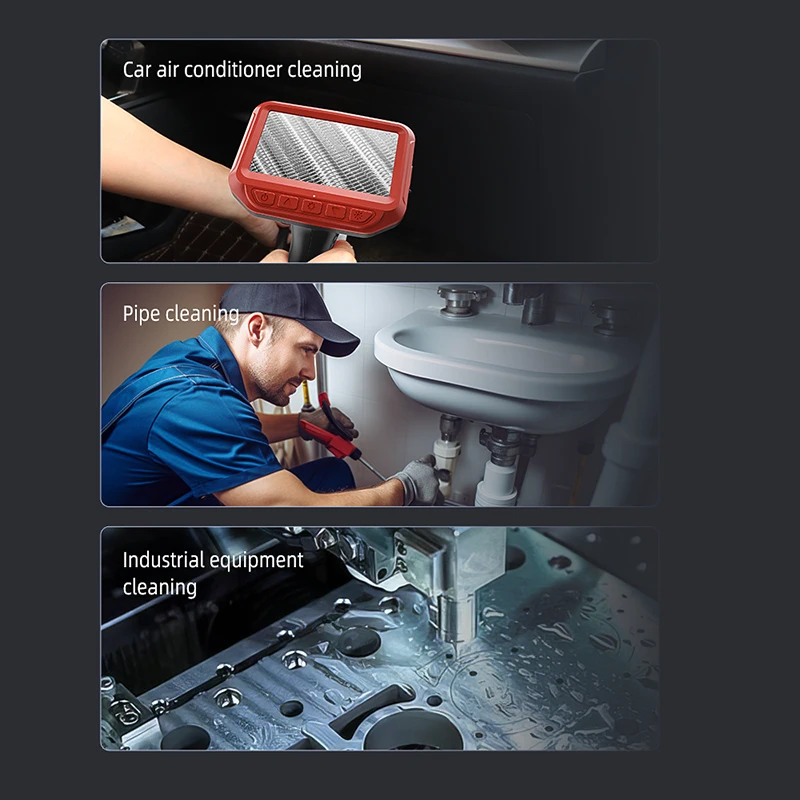 Car air conditioner cleaning

Pipe cleaning

Industrial equipment cleaning