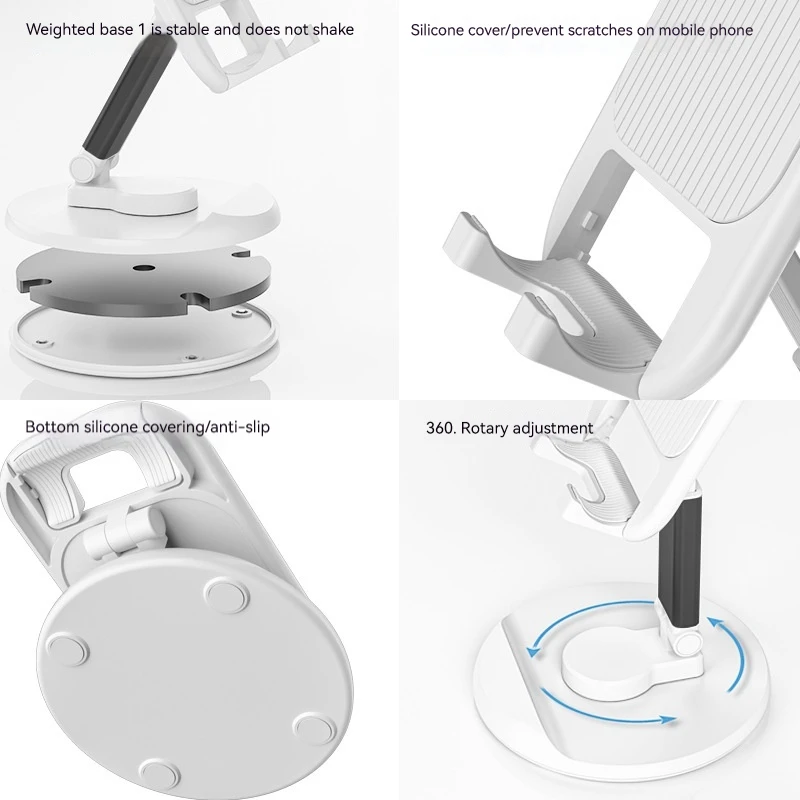 Weighted base 1 is stable and does not shake

Silicone cover/prevent scratches on mobile phone

Bottom silicone covering/anti-slip

360. Rotary adjustment