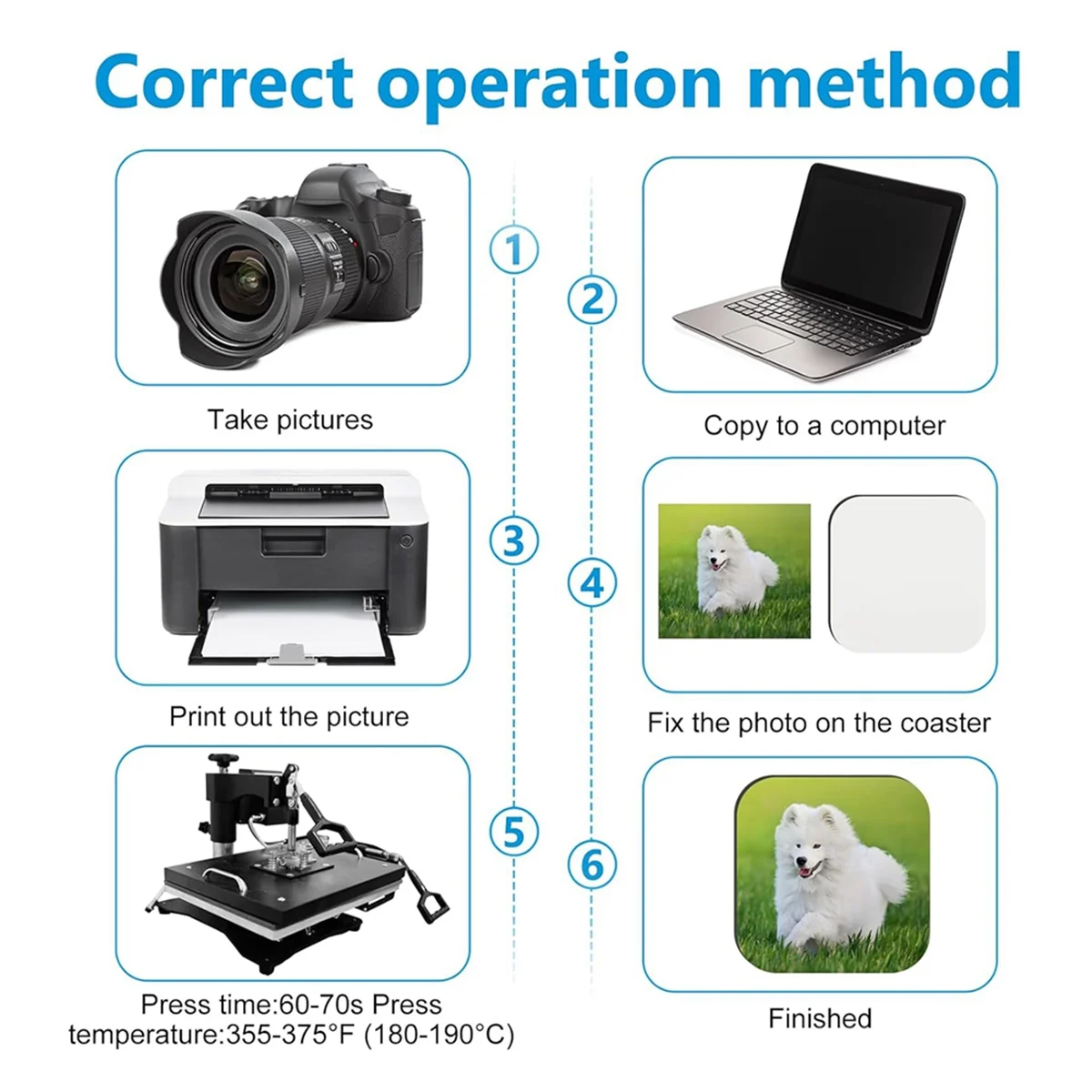 Correct operation method

1

Take pictures

2

Copy to a computer

3

Print out the picture

4

Fix the photo on the coaster

5

Press time:60-70s Press temperature:355-375°F (180-190°C)

6

Finished