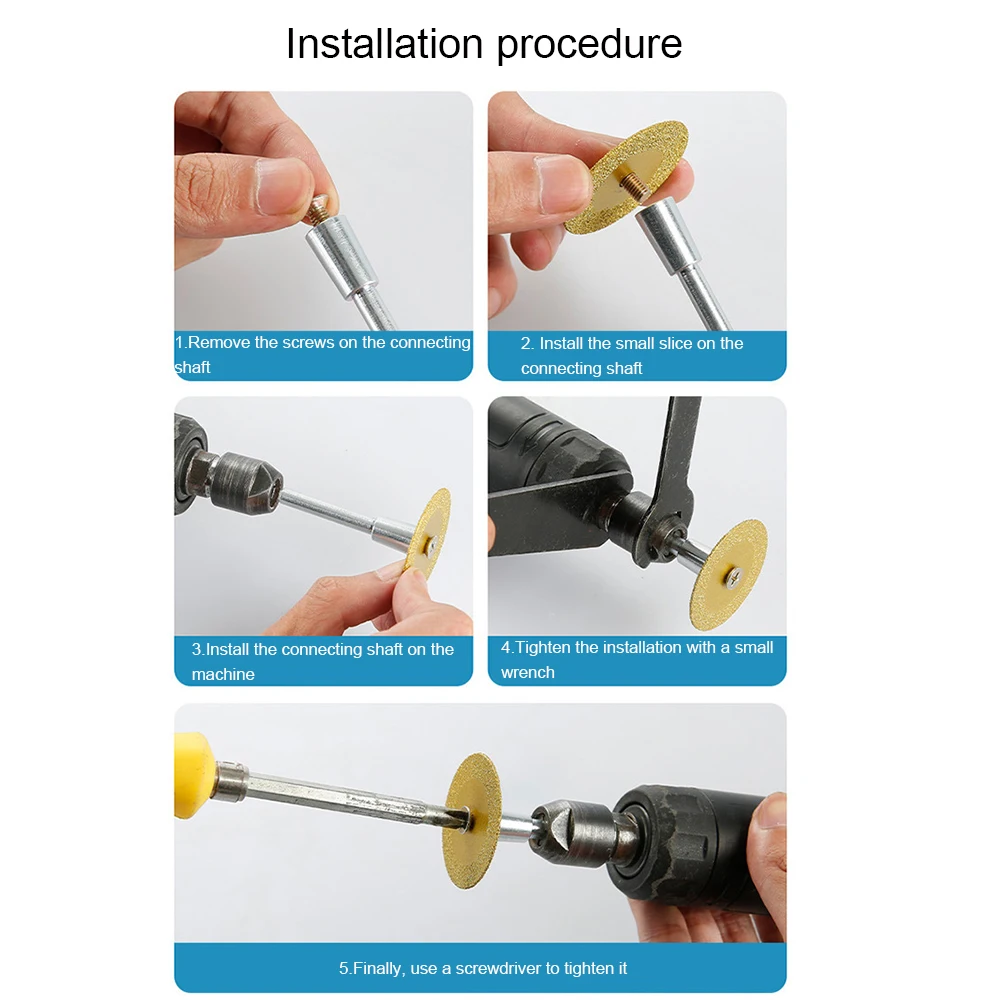 Installation procedure

1.Remove the screws on the connecting shaft

2. Install the small slice on the connecting shaft

3.Install the connecting shaft on the machine

4.Tighten the installation with a small wrench

5.Finally, use a screwdriver to tighten it