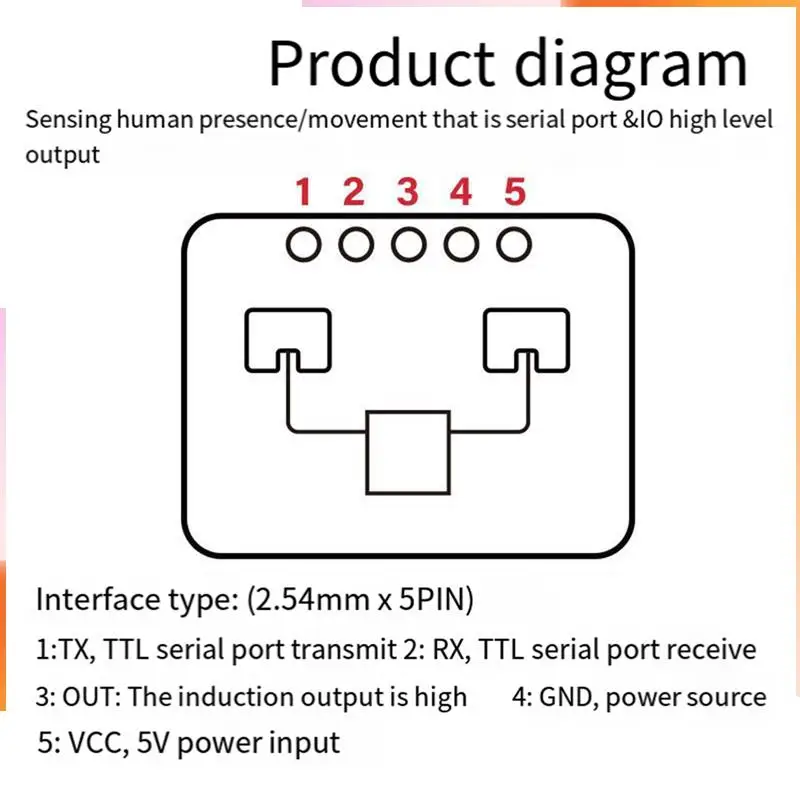 Product diagram

Sensing human presence/movement that is serial port &IO high level output

1 2 3 4 5

Interface type: (2.54mm x 5PIN)

1:TX, TTL serial port transmit 2: RX, TTL serial port receive

3: OUT: The induction output is high 4: GND, power source

5: VCC, 5V power input