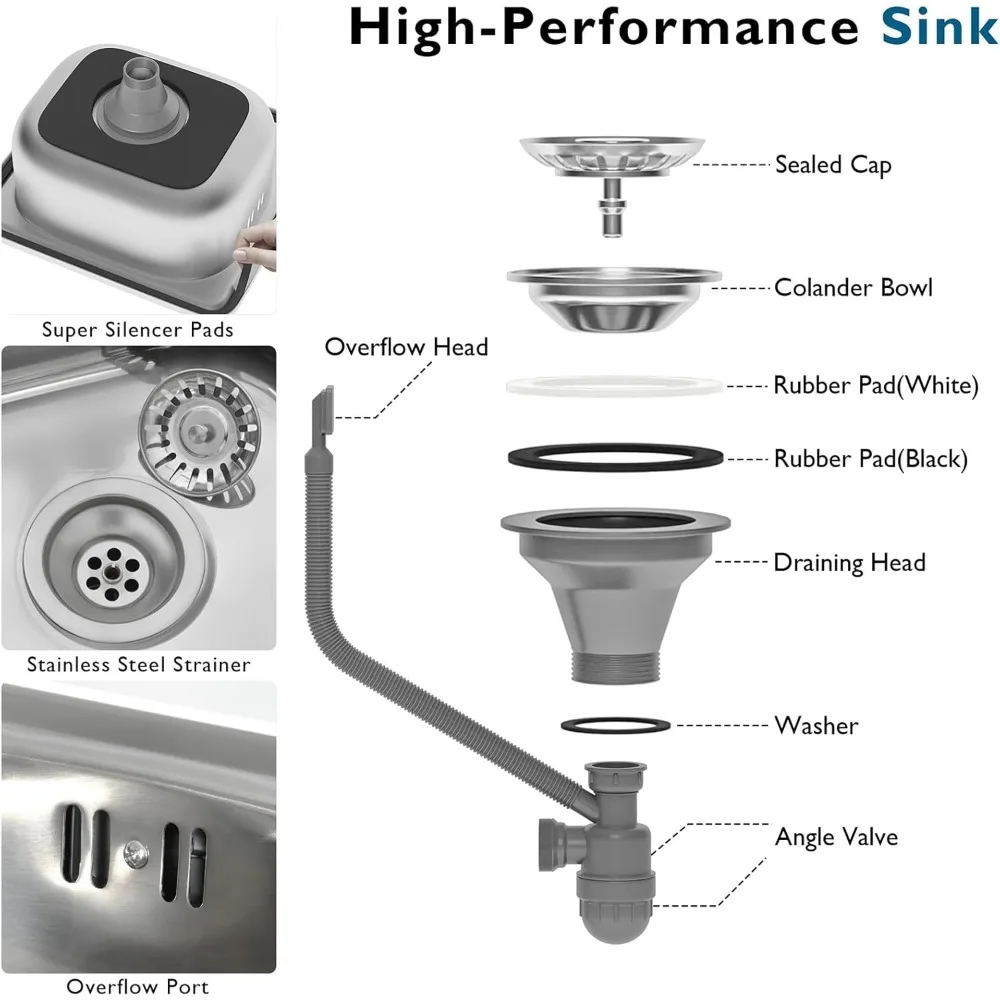 High-Performance Sink

Super Silencer Pads

Stainless Steel Strainer

Overflow Port

Overflow Head

Sealed Cap

Colander Bowl

Rubber Pad(White)

Rubber Pad(Black)

Draining Head

Washer

Angle Valve