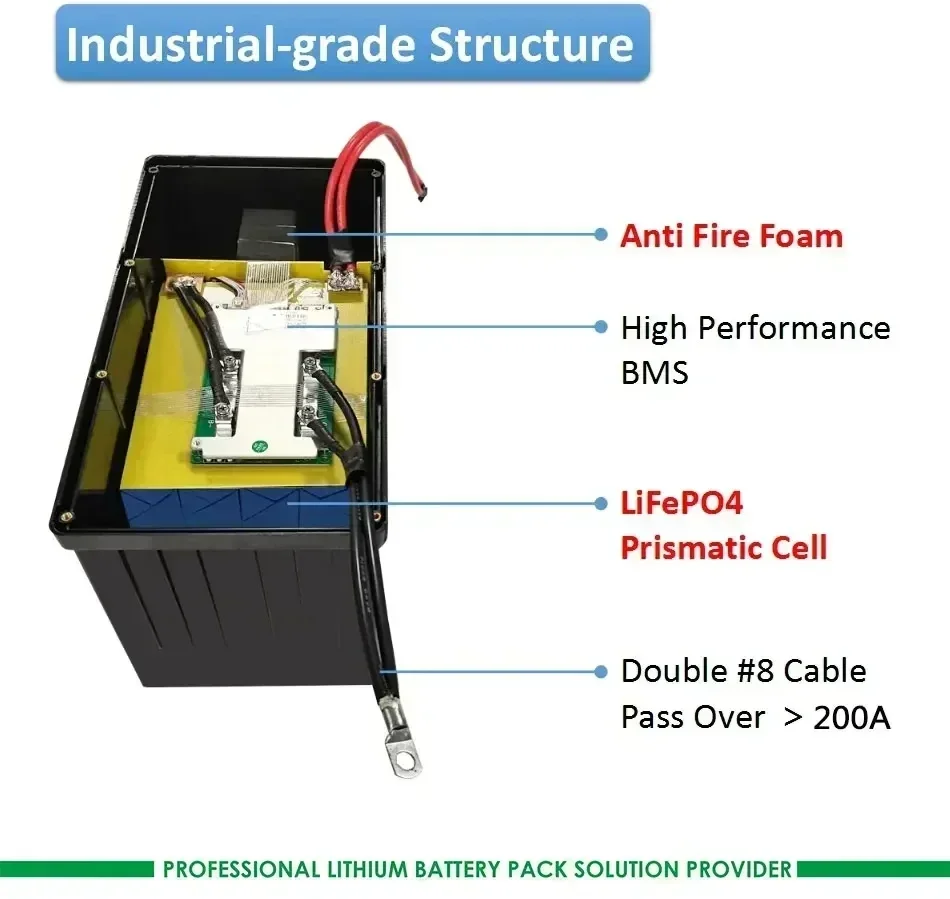 Industrial-grade Structure

Anti Fire Foam

High Performance BMS

LiFePO4 Prismatic Cell

Double #8 Cable Pass Over > 200A

PROFESSIONAL LITHIUM BATTERY PACK SOLUTION PROVIDER