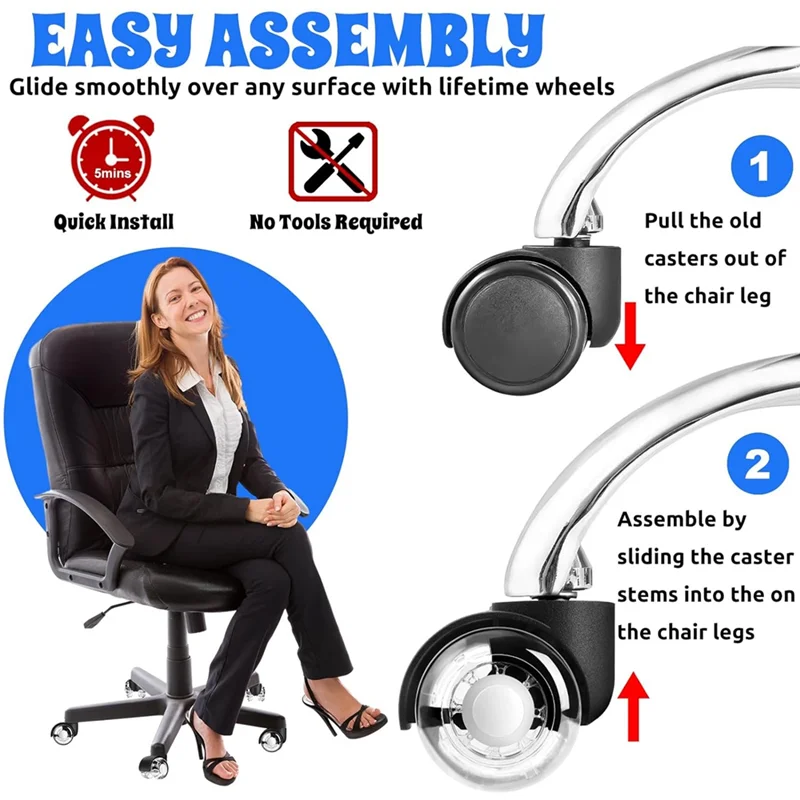 EASY ASSEMBLY

Glide smoothly over any surface with lifetime wheels

5mins

Quick Install

No Tools Required

1

Pull the old casters out of the chair leg

2

Assemble by sliding the caster stems into the on the chair legs